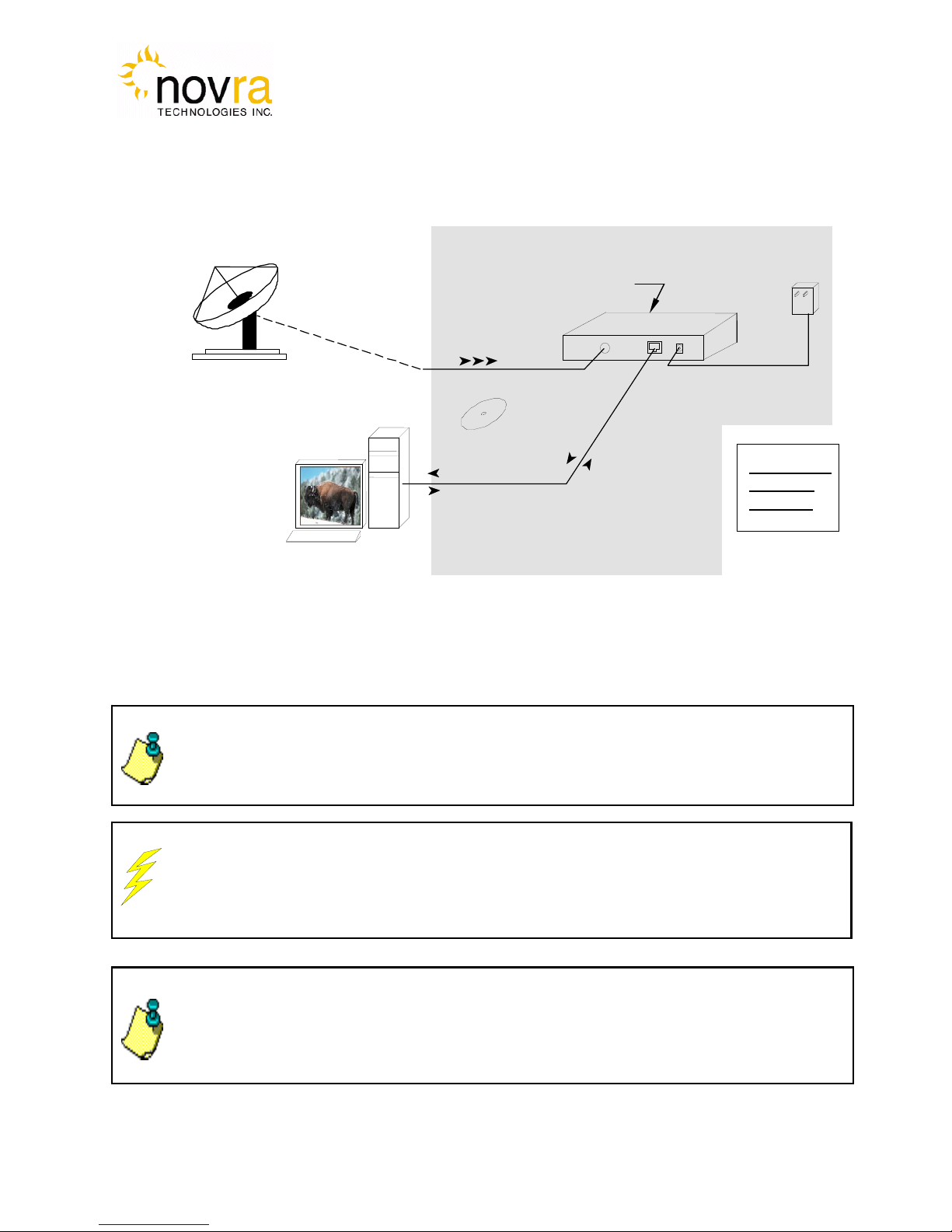 novra
TECHNOLOGIES INC.