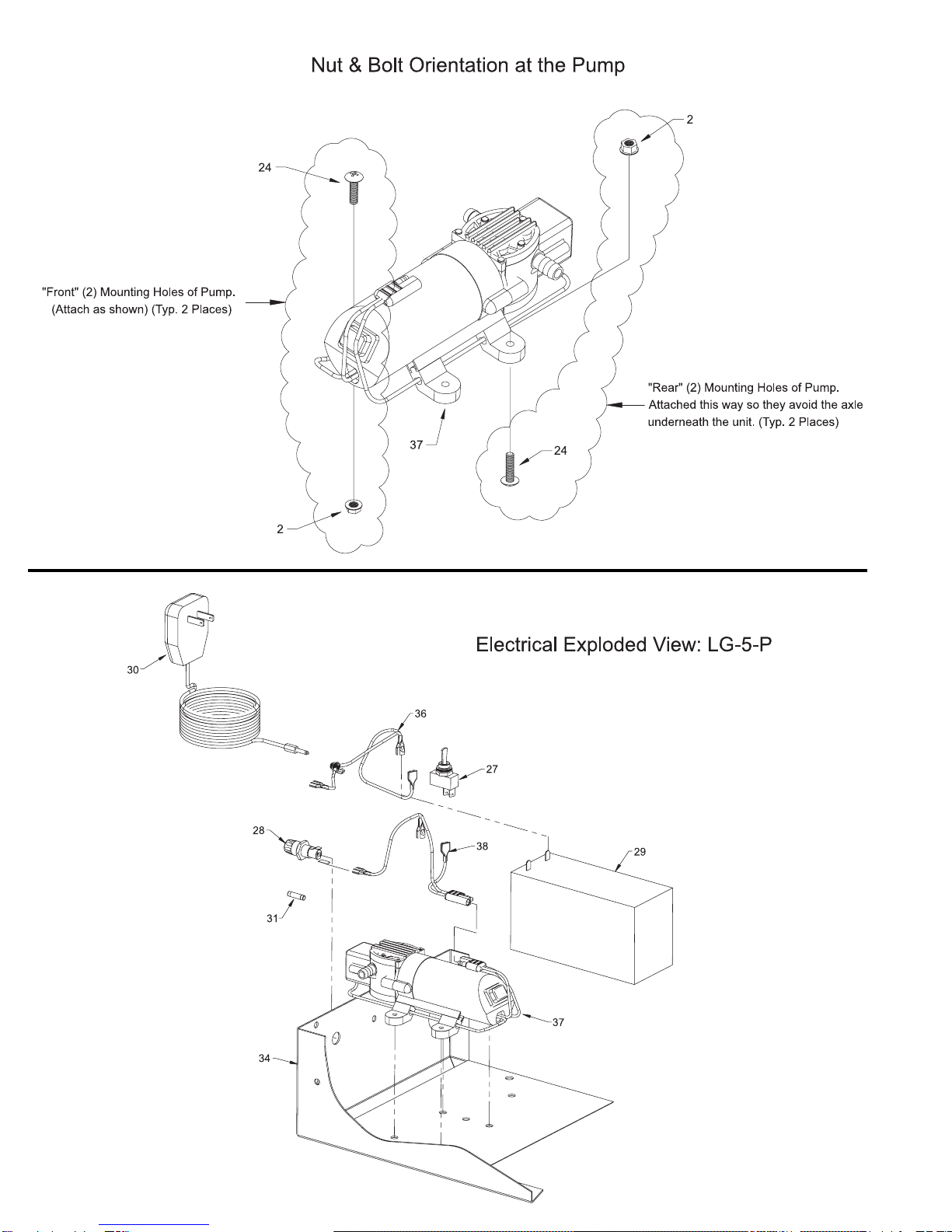 Nut & Bolt Orientation at the Pump

2

24

"Front" (2) Mounting Holes of Pump. (Attach as shown) (Typ. 2 Places)

"Rear" (2) Mounting Holes of Pump. Attached this way so they avoid the axle underneath the unit. (Typ. 2 Places)

37

24

2

Electrical Exploded View: LG-5-P

30

36

27

28

38

29

31

37

34