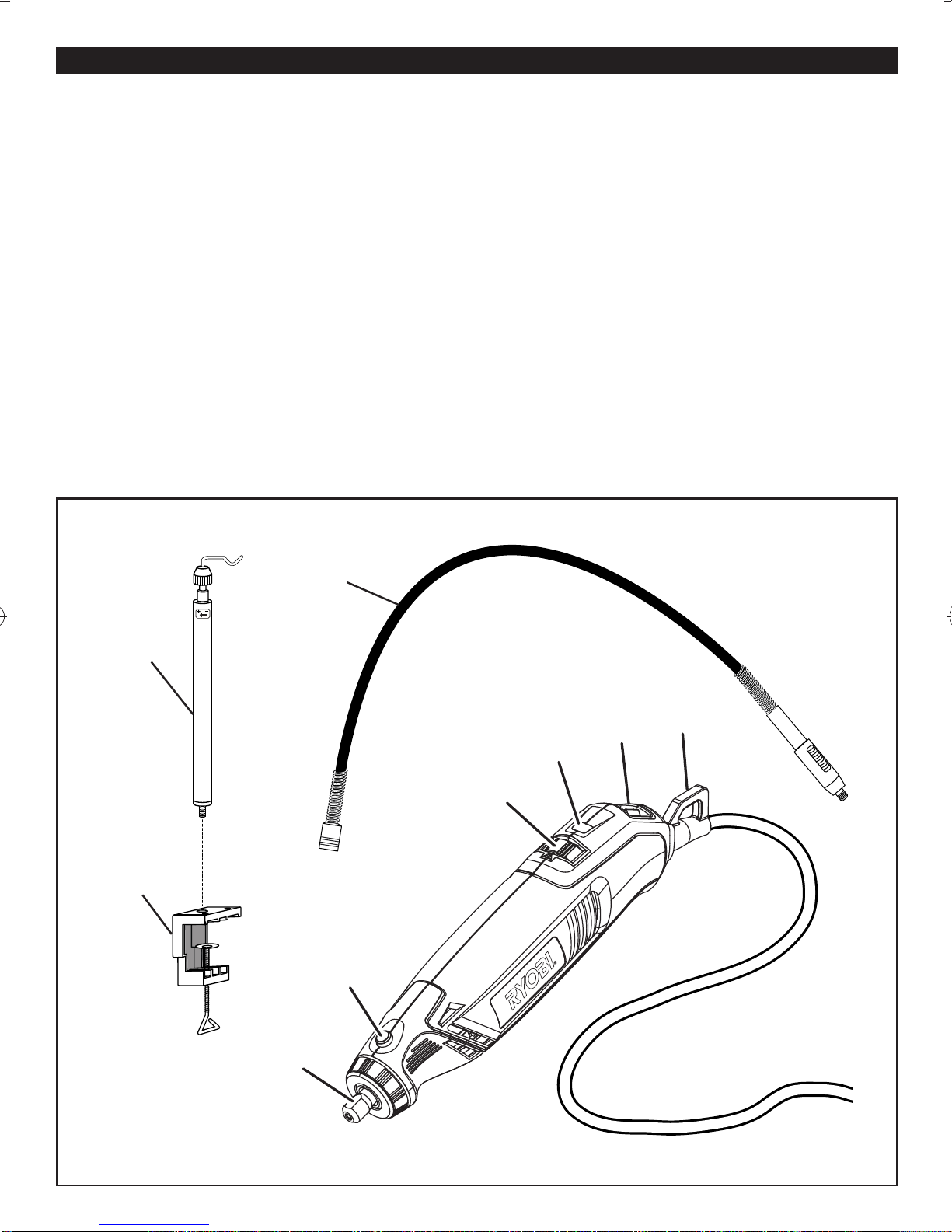 RYOBI