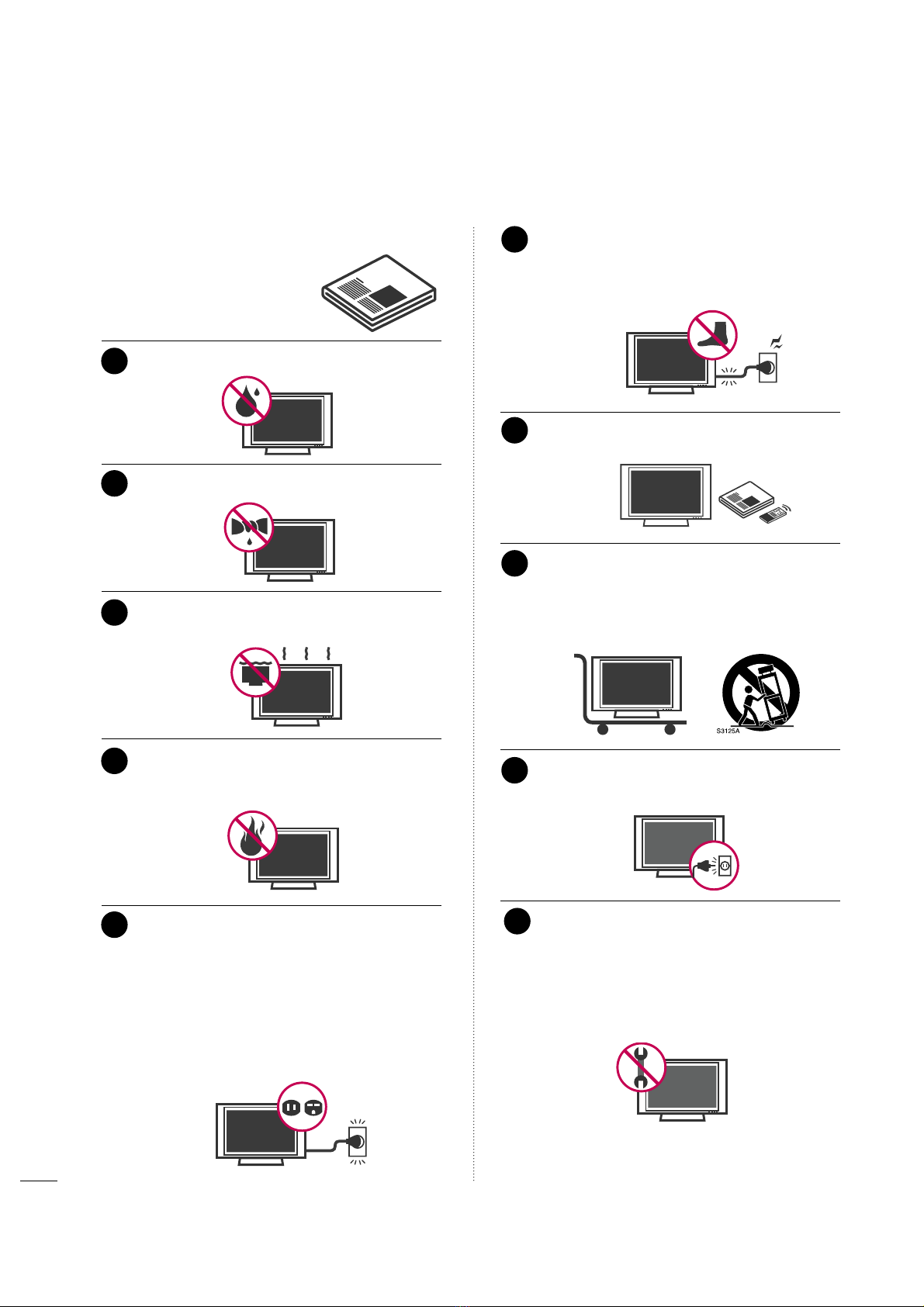 S3125A