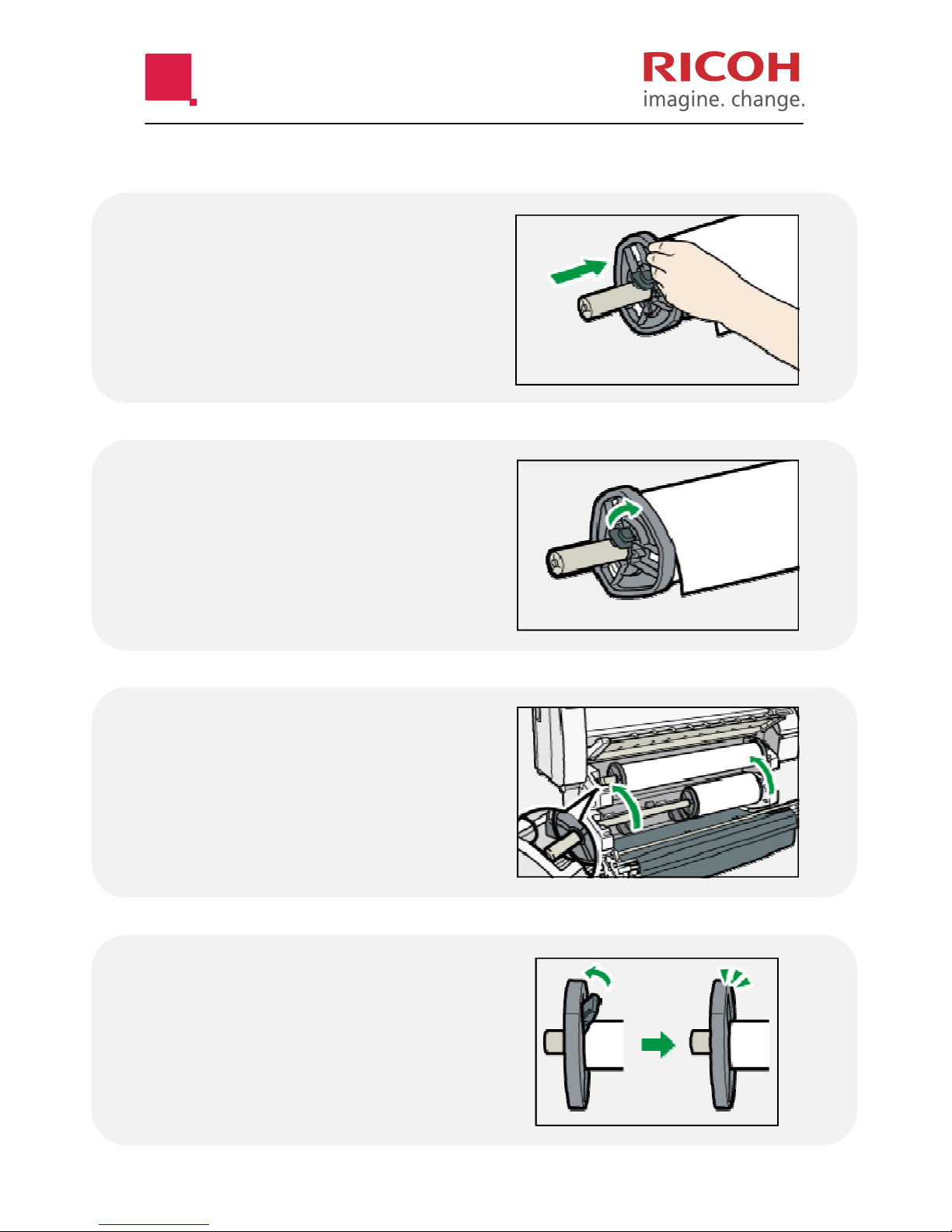 RICOH
imagine. change.