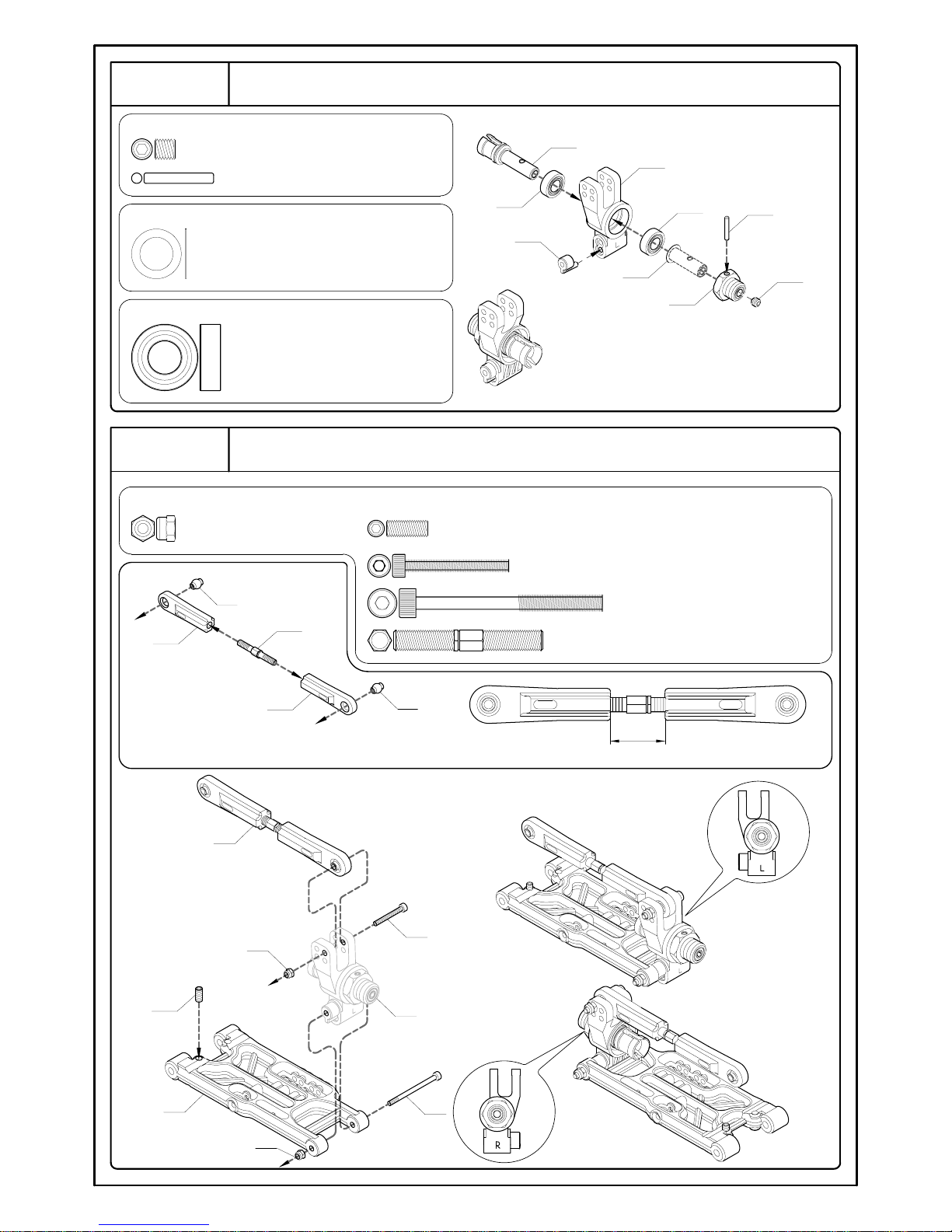 L

R