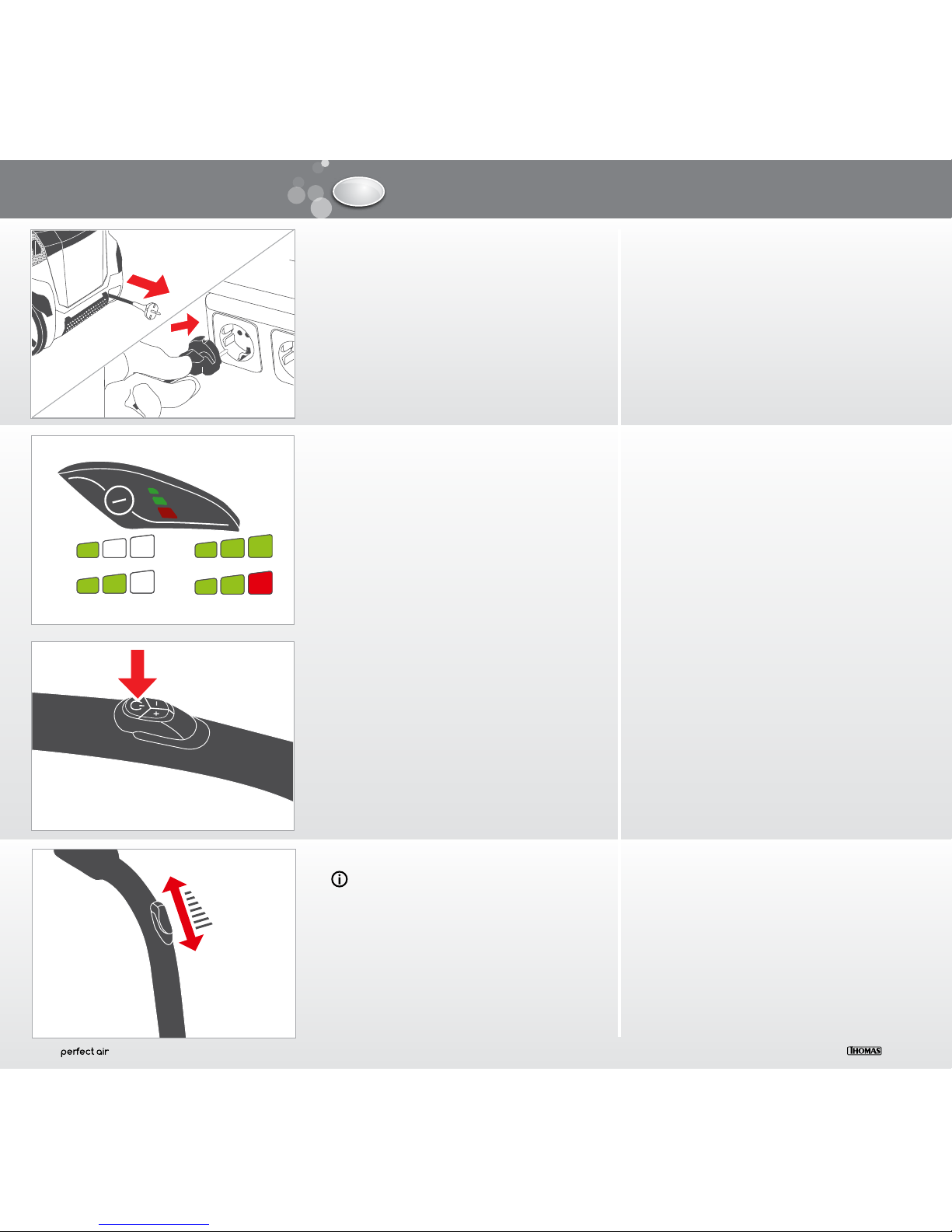 perfect air

THOMAS