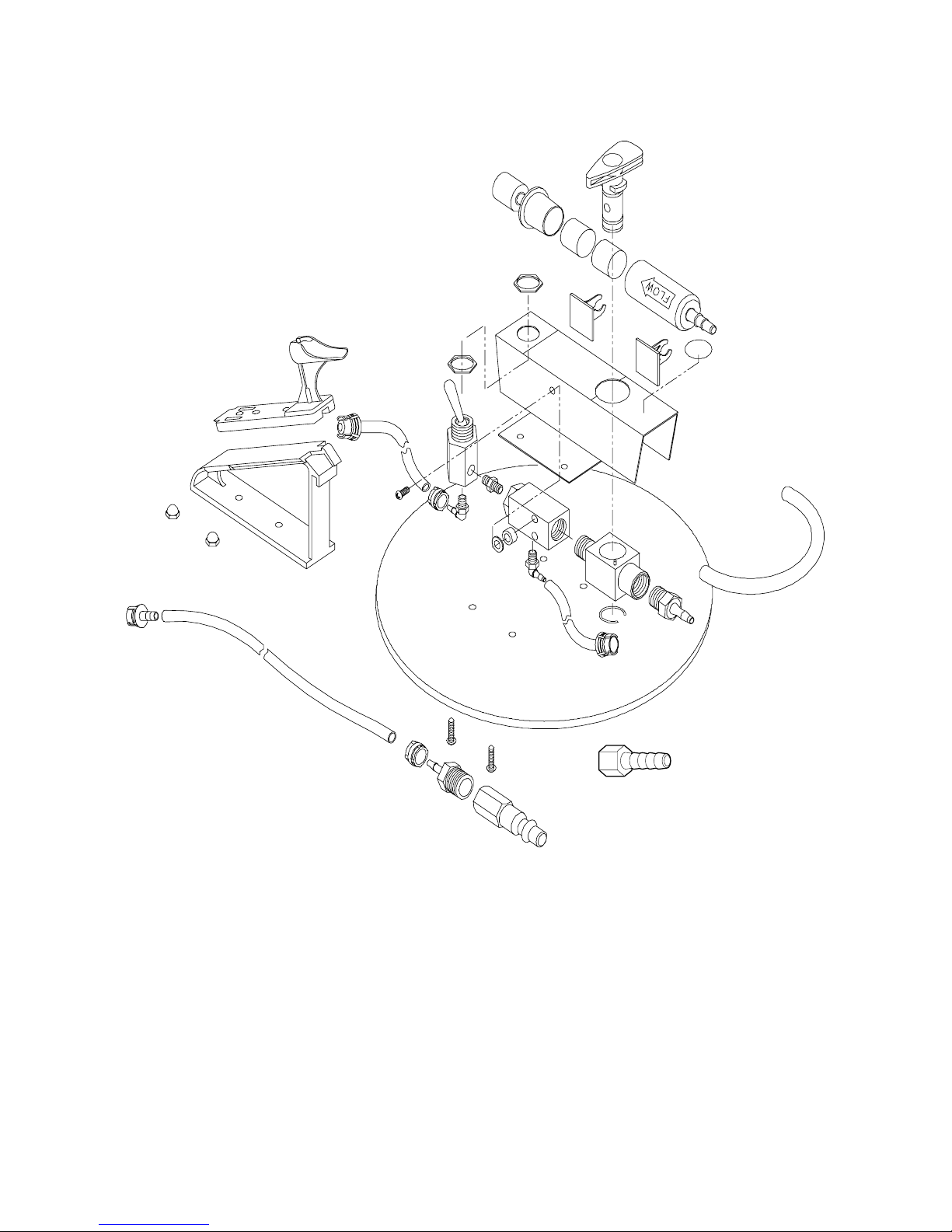 FLOW