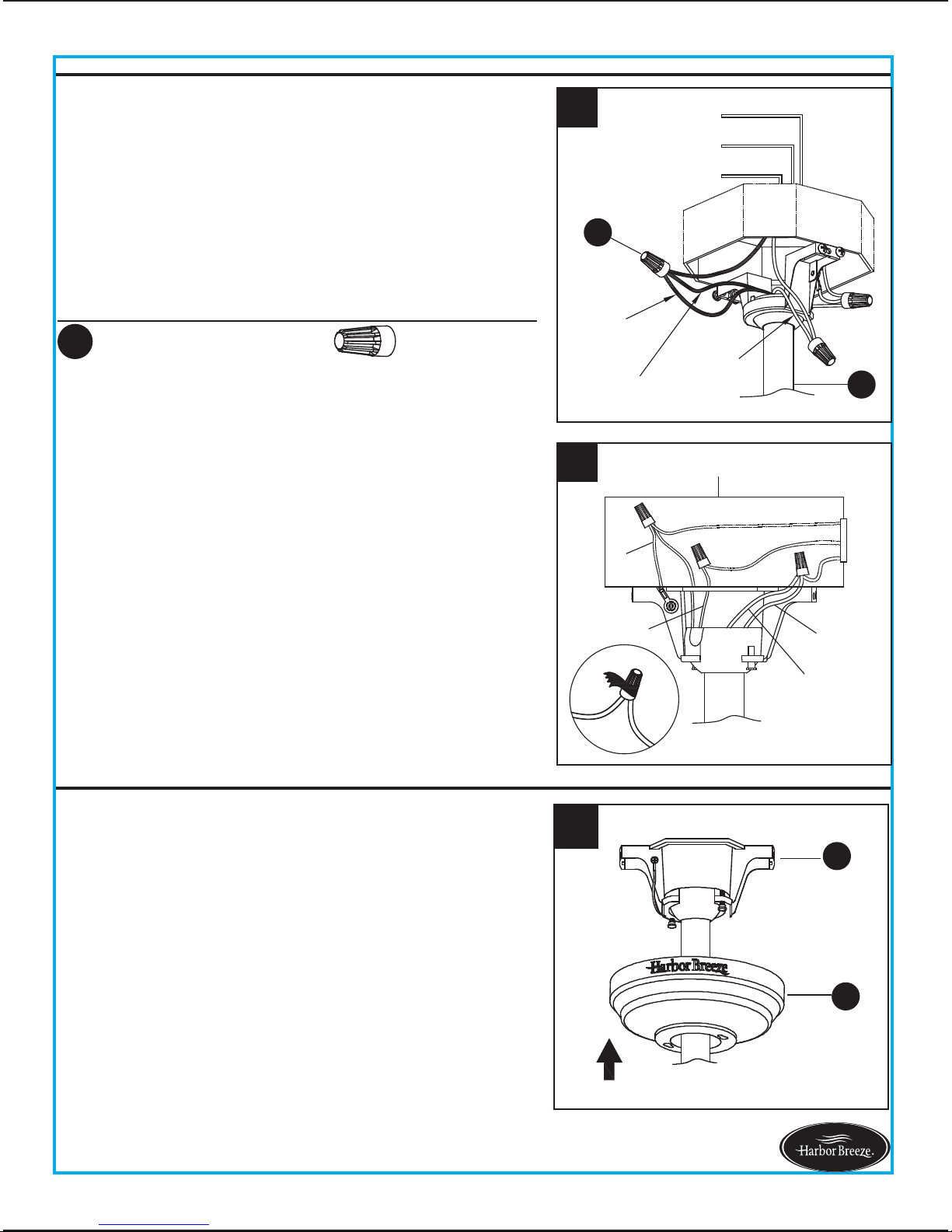 Harbor Breeze

Harbor Breeze.