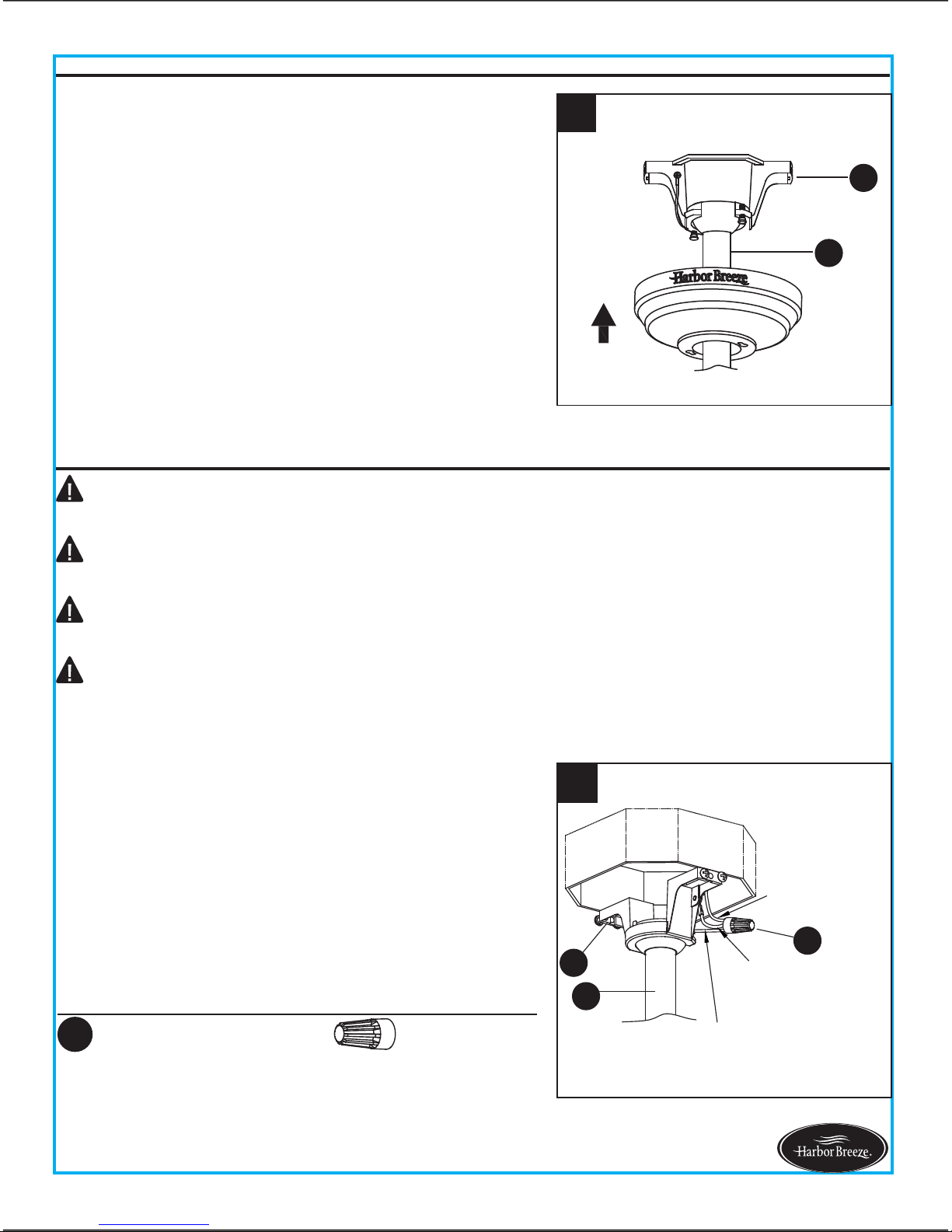 Harbor Breeze

Harbor Breeze.