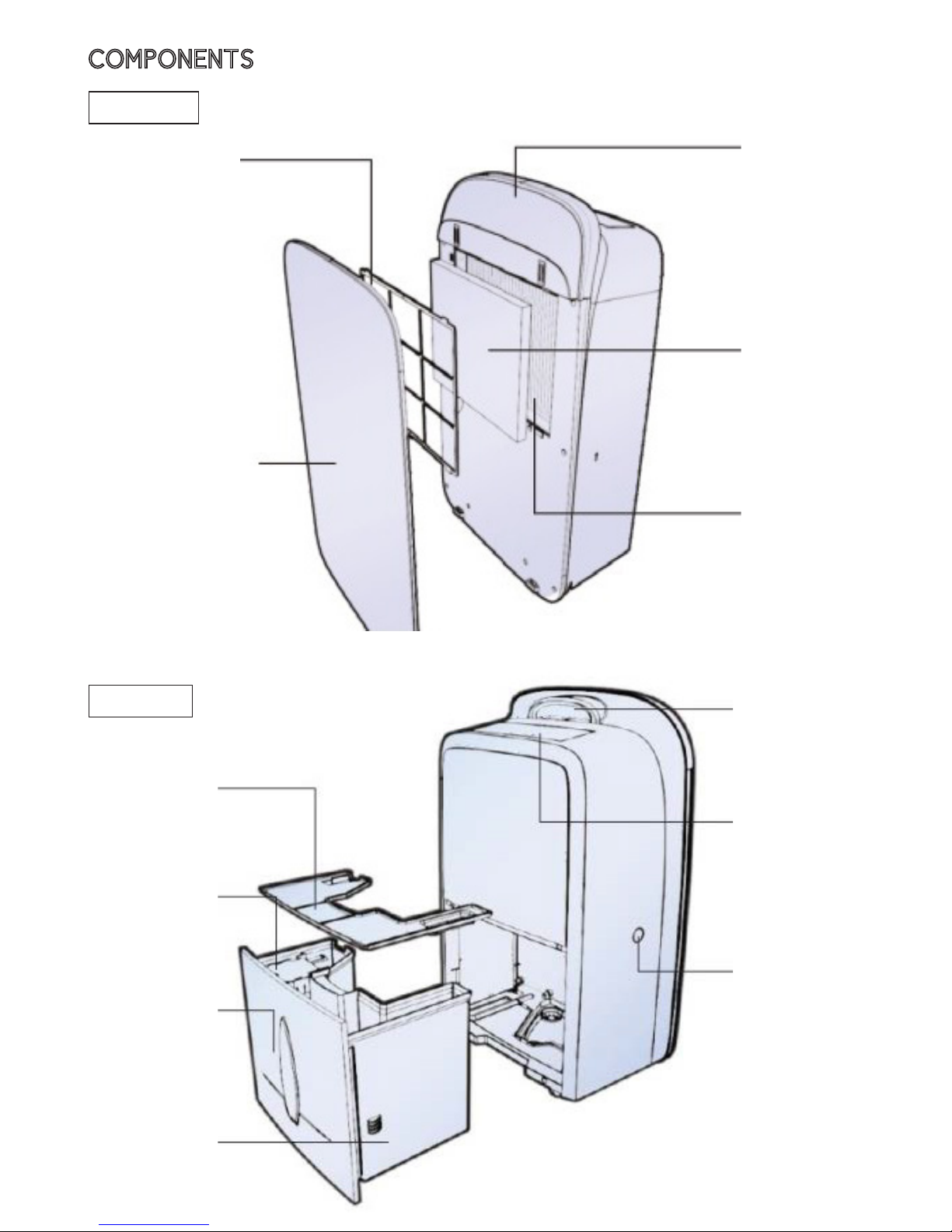 COMPONENTS