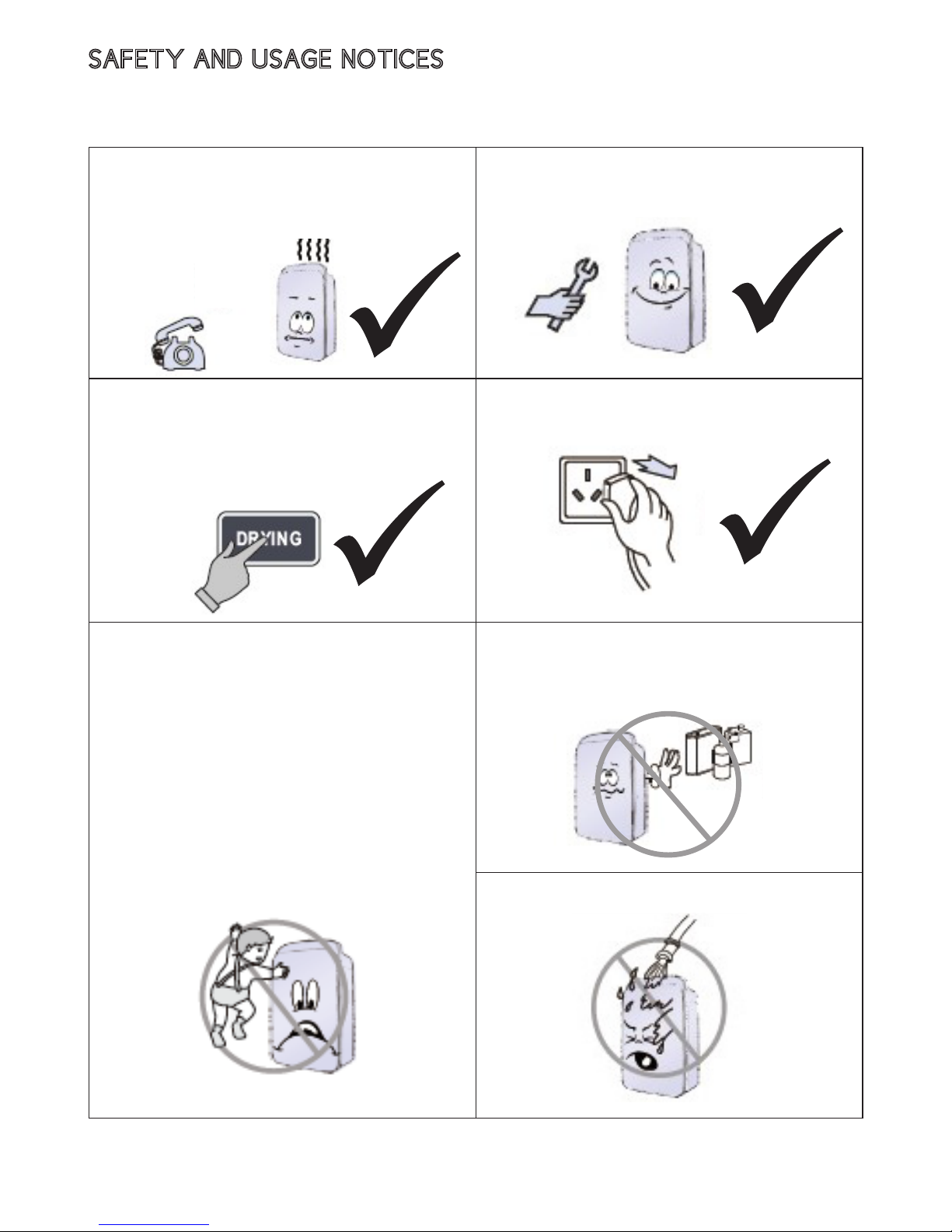 SAFETY AND USAGE NOTICES

DRYING