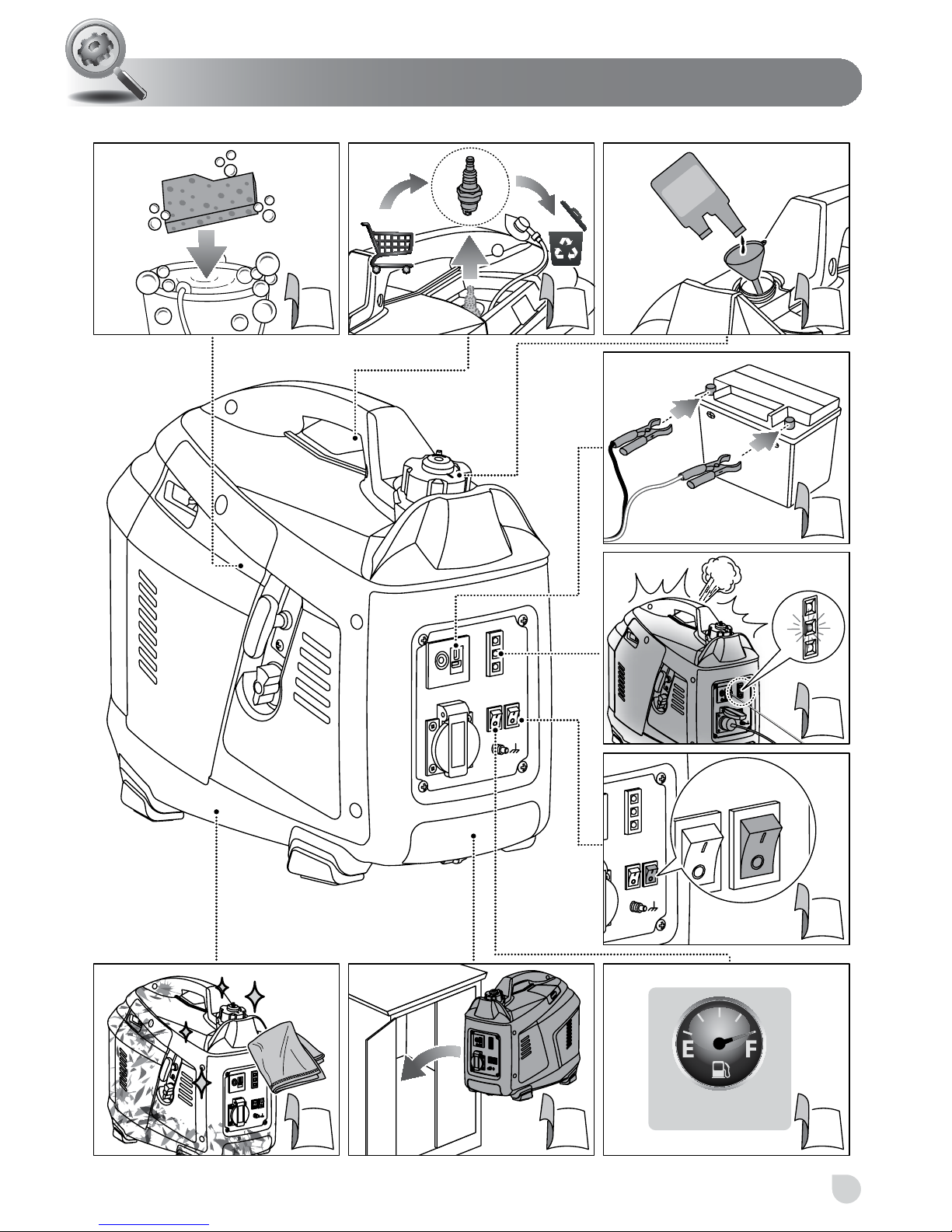 E F