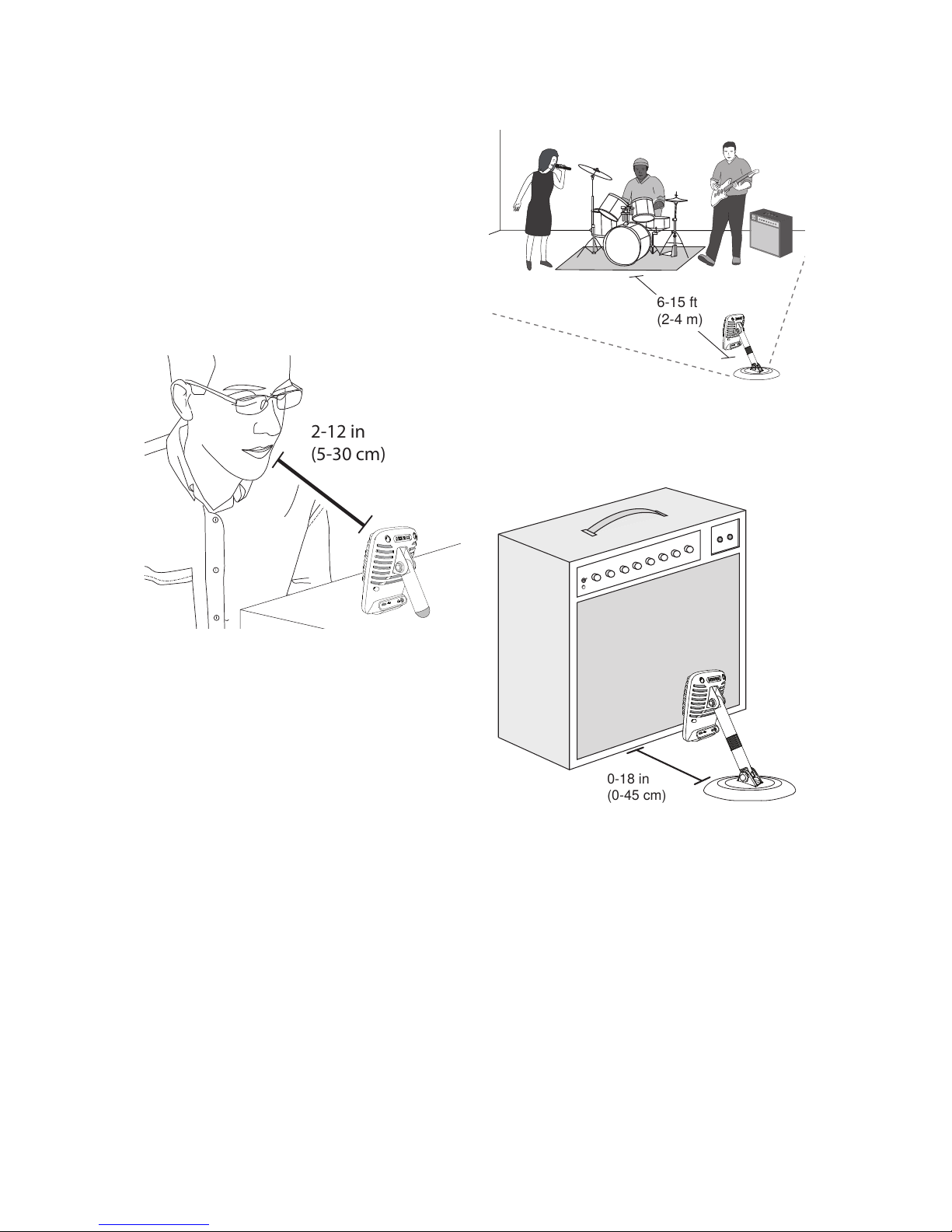 6-15 ft
(2-4 m)

2-12 in
(5-30 cm)

0-18 in
(0-45 cm)