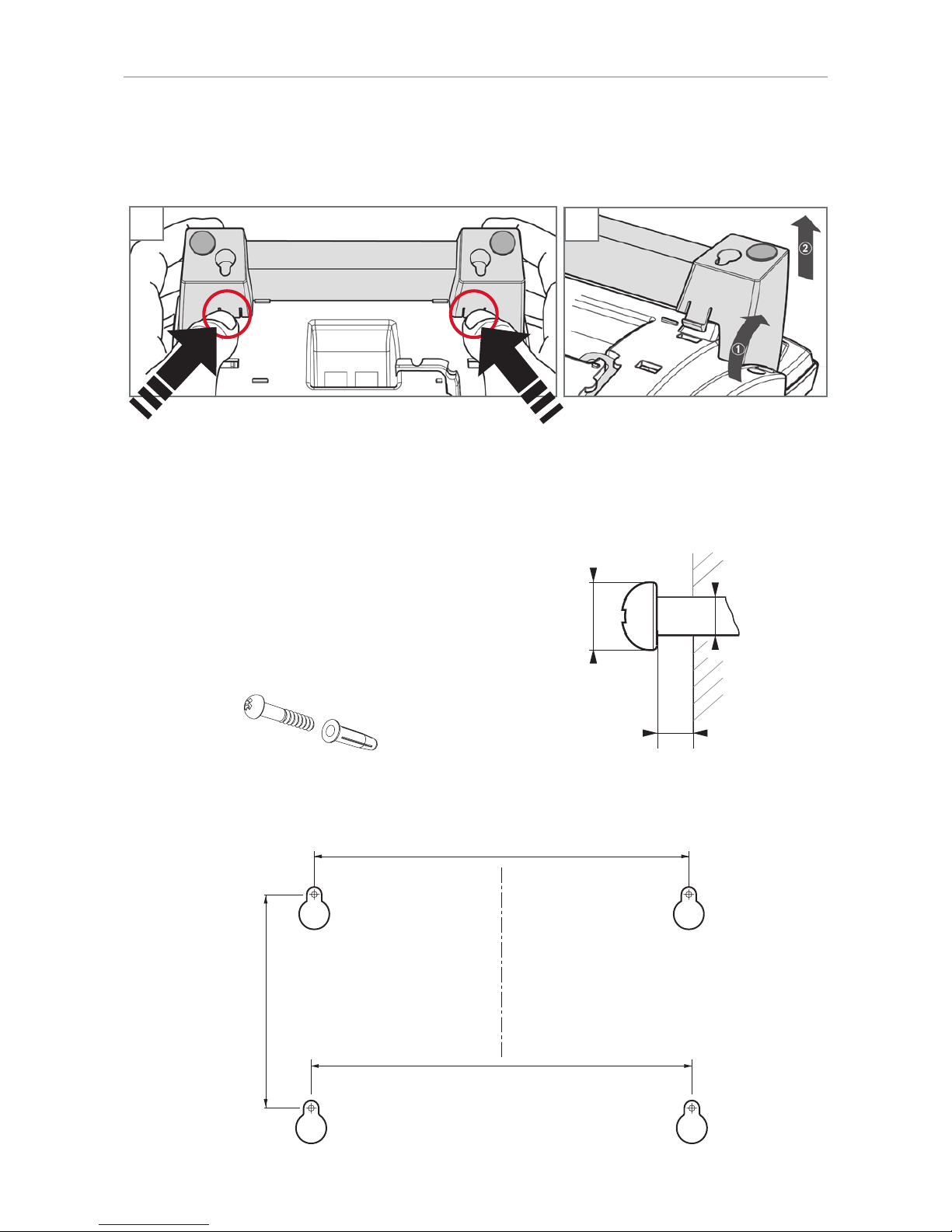 ②

①