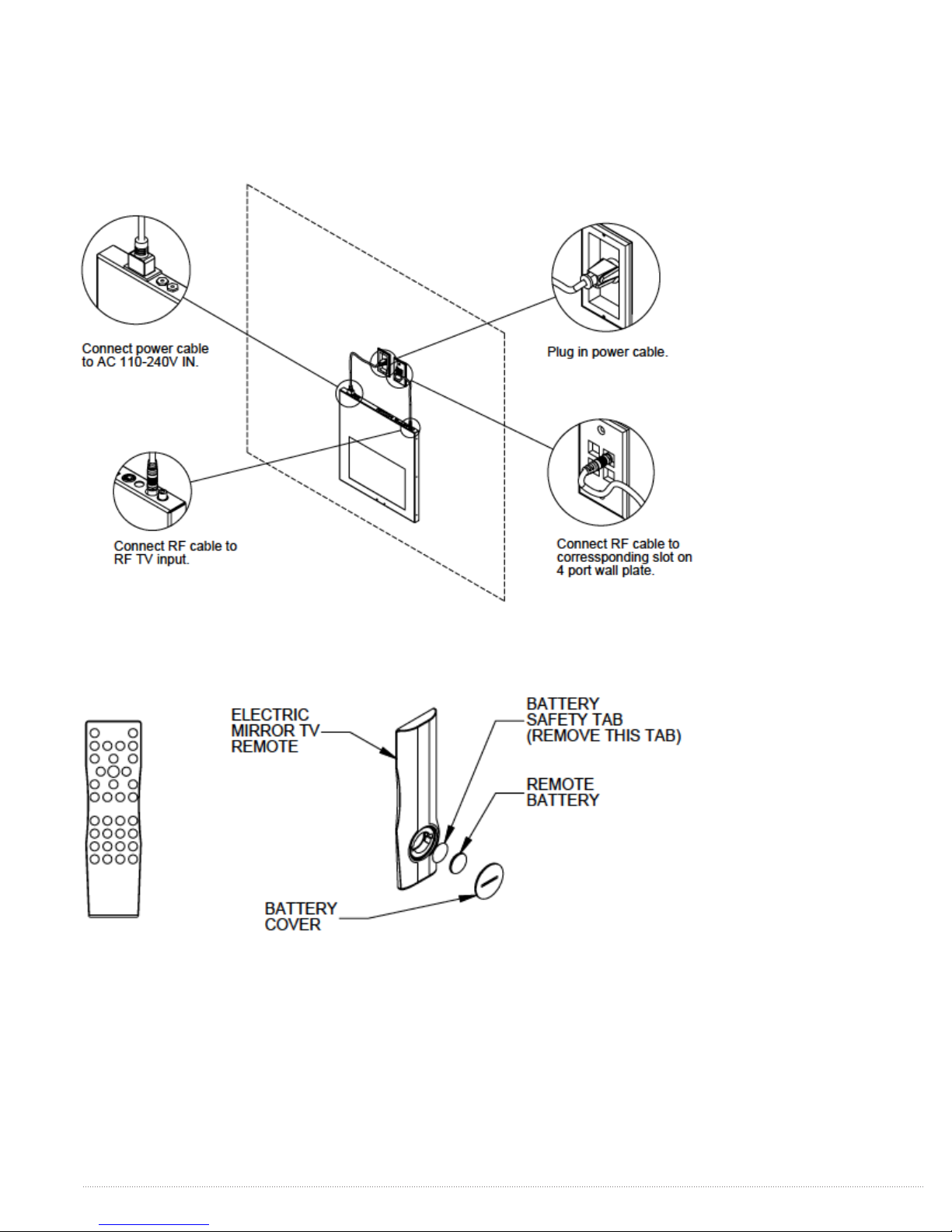 Connect power cable to AC 110-240V IN.

Plug in power cable.

Connect RF cable to RF TV input.

Connect RF cable to corressponding slot on 4 port wall plate.

ELECTRIC MIRROR TV REMOTE

BATTERY SAFETY TAB (REMOVE THIS TAB)

REMOTE BATTERY

BATTERY COVER