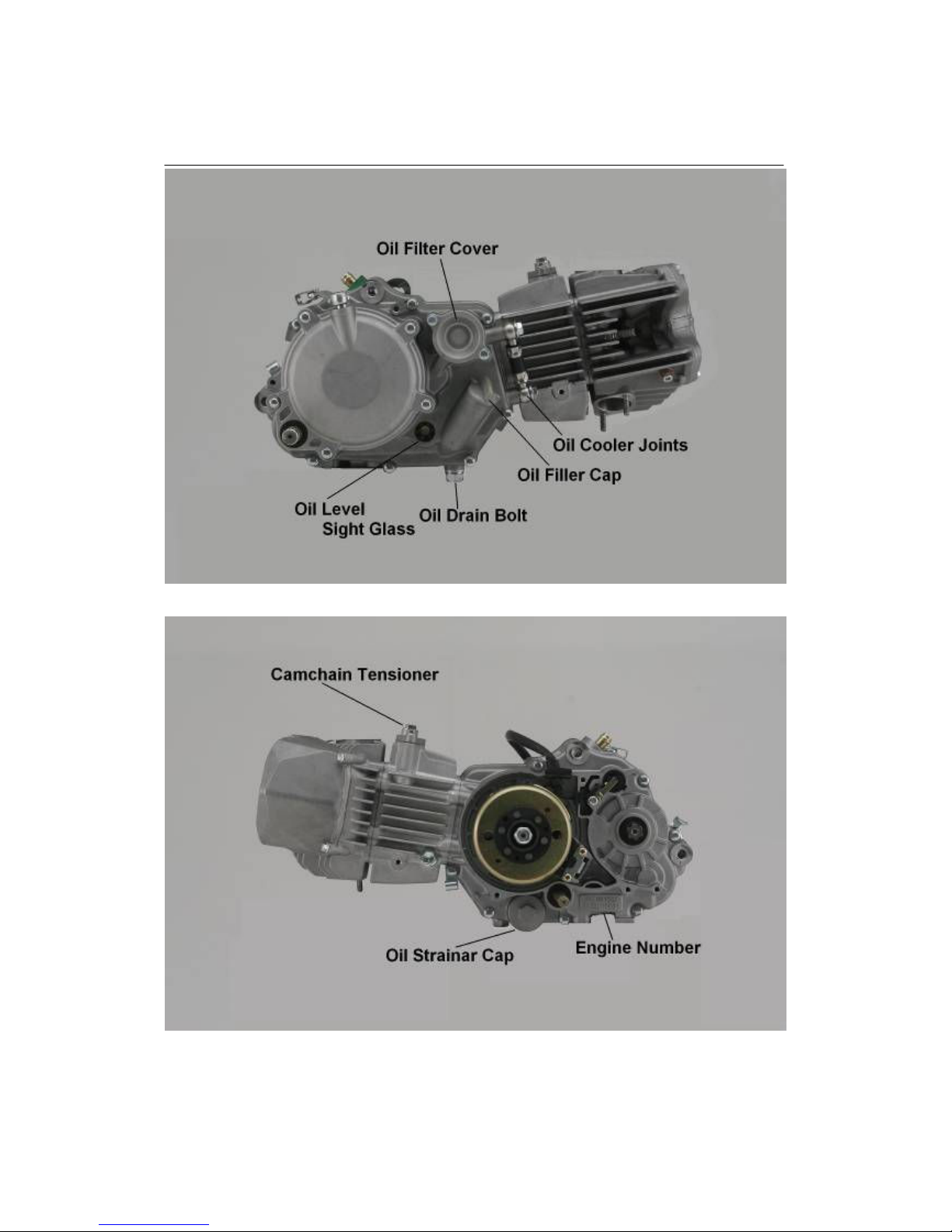 Oil Filter Cover
Oil Cooler Joints
Oil Filler Cap
Oil Level
Sight Glass
Oil Drain Bolt

Camchain Tensioner
Oil Strainar Cap
Engine Number