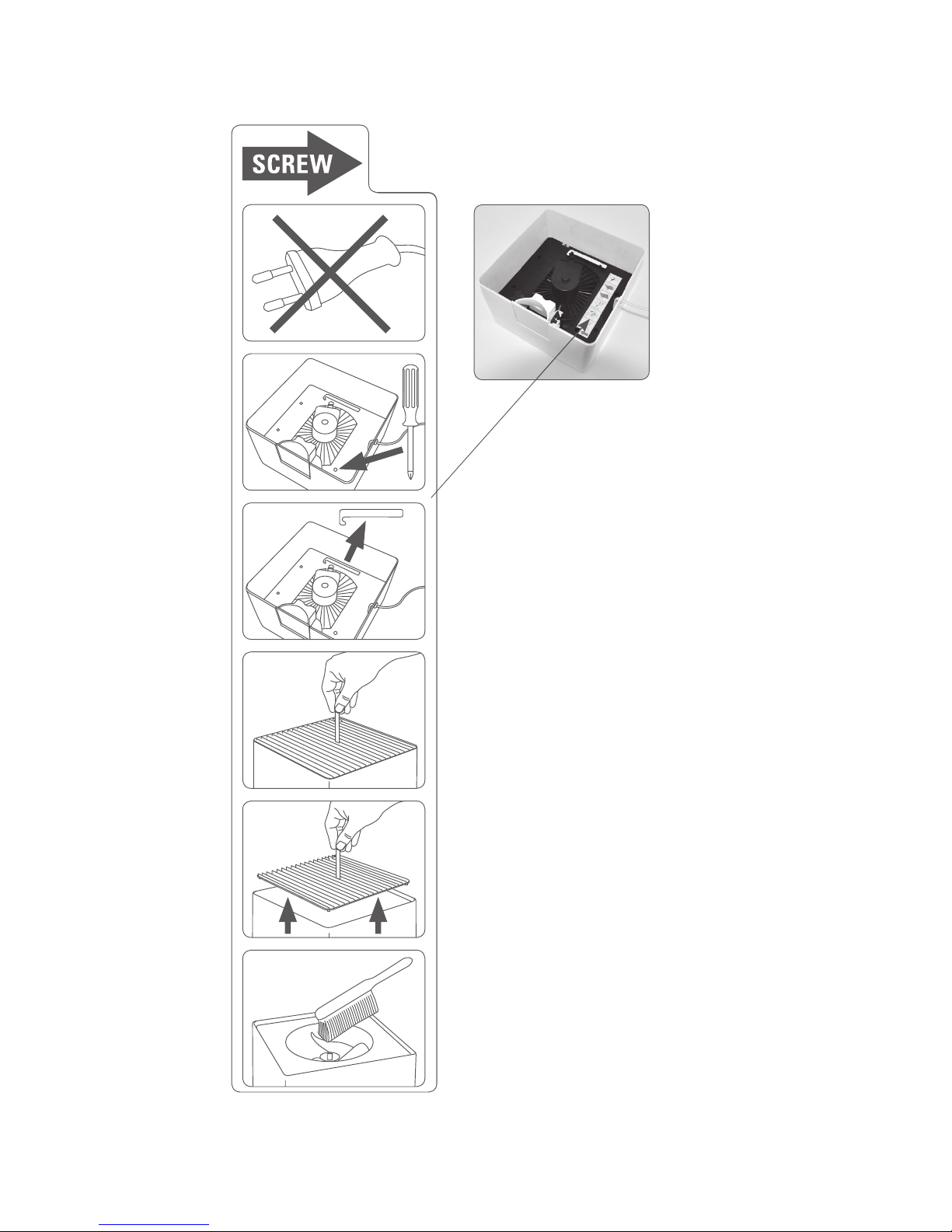 SCREW