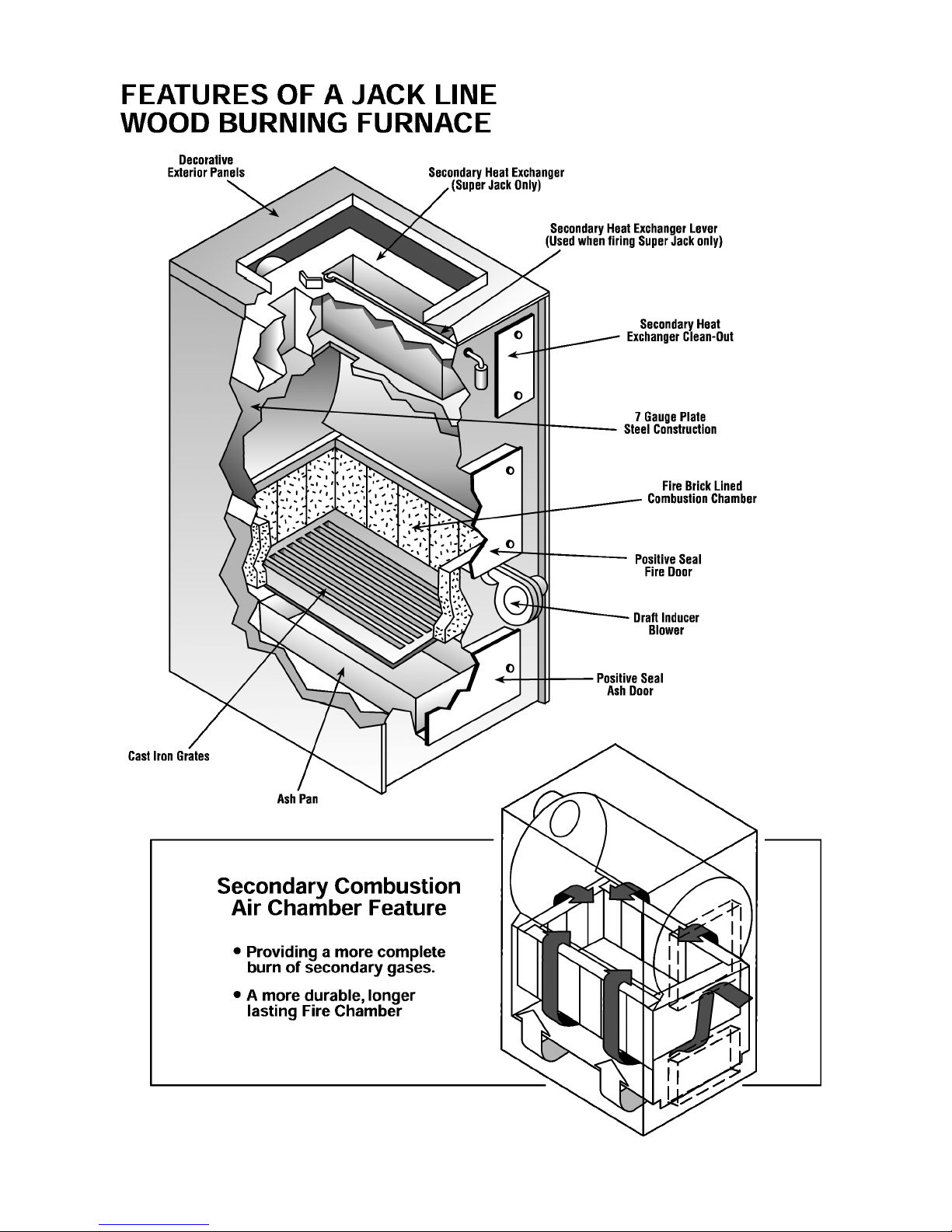 FEATURES OF A JACK LINE WOOD BURNING FURNACE

Decorative Exterior Panels

Secondary Heat Exchanger (Super Jack Only)

Secondary Heat Exchanger Lever (Used when firing Super Jack only)

Secondary Heat Exchanger Clean-Out

7 Gauge Plate Steel Construction

Fire Brick Lined Combustion Chamber

Positive Seal Fire Door

Draft Inducer Blower

Positive Seal Ash Door

Cast Iron Grates

Ash Pan

Secondary Combustion Air Chamber Feature

• Providing a more complete burn of secondary gases.

• A more durable, longer lasting Fire Chamber