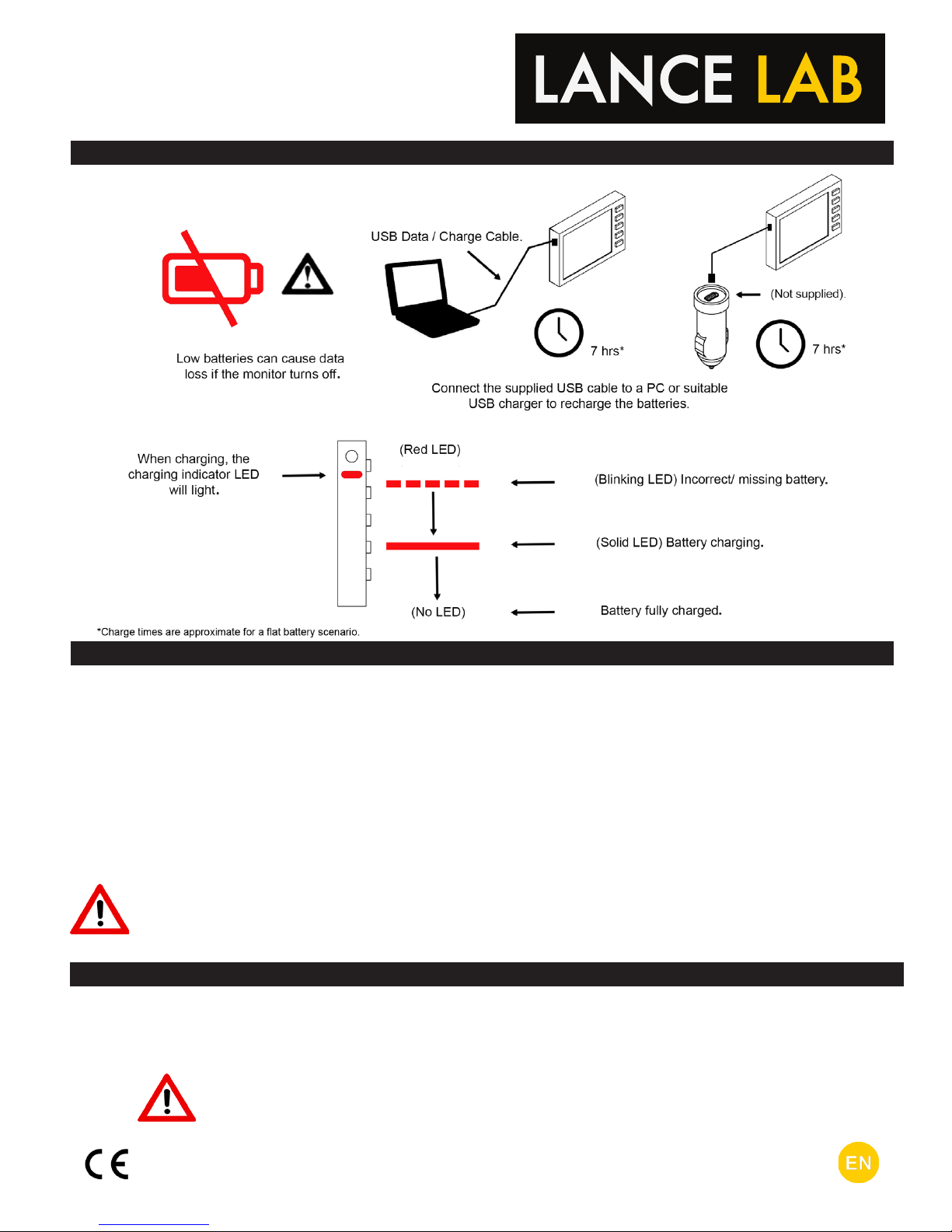 LANCE LAB

Low batteries can cause data loss if the monitor turns off.

USB Data / Charge Cable.

7 hrs*

(Not supplied).

7 hrs*

Connect the supplied USB cable to a PC or suitable USB charger to recharge the batteries.

When charging, the charging indicator LED will light.

(Red LED)

(Blinking LED) Incorrect/ missing battery.

(Solid LED) Battery charging.

(No LED)

Battery fully charged.

*Charge times are approximate for a flat battery scenario.

CE

EN