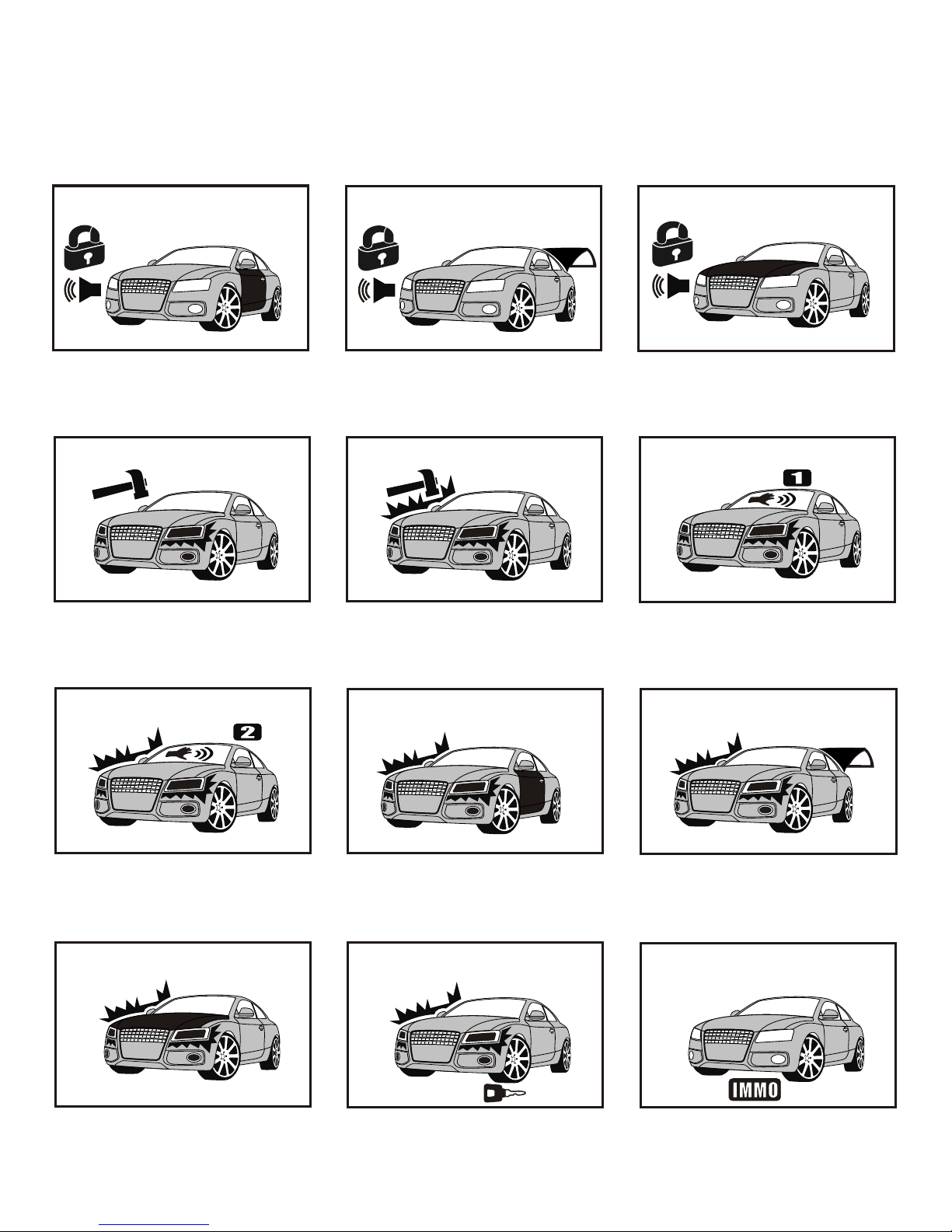 1

2

IMMO