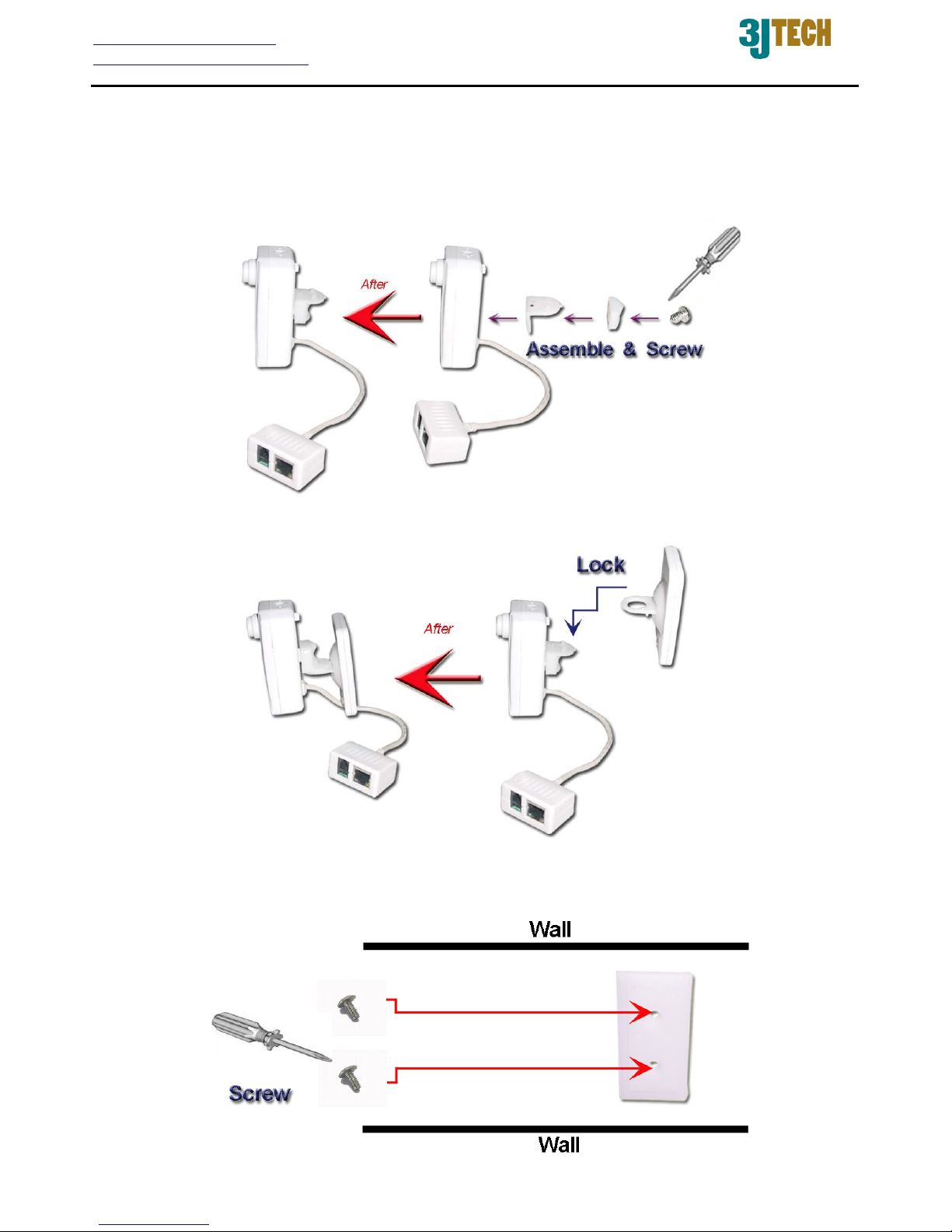 3JTECH

After

Assemble & Screw

Lock

After

Wall

Screw

Wall