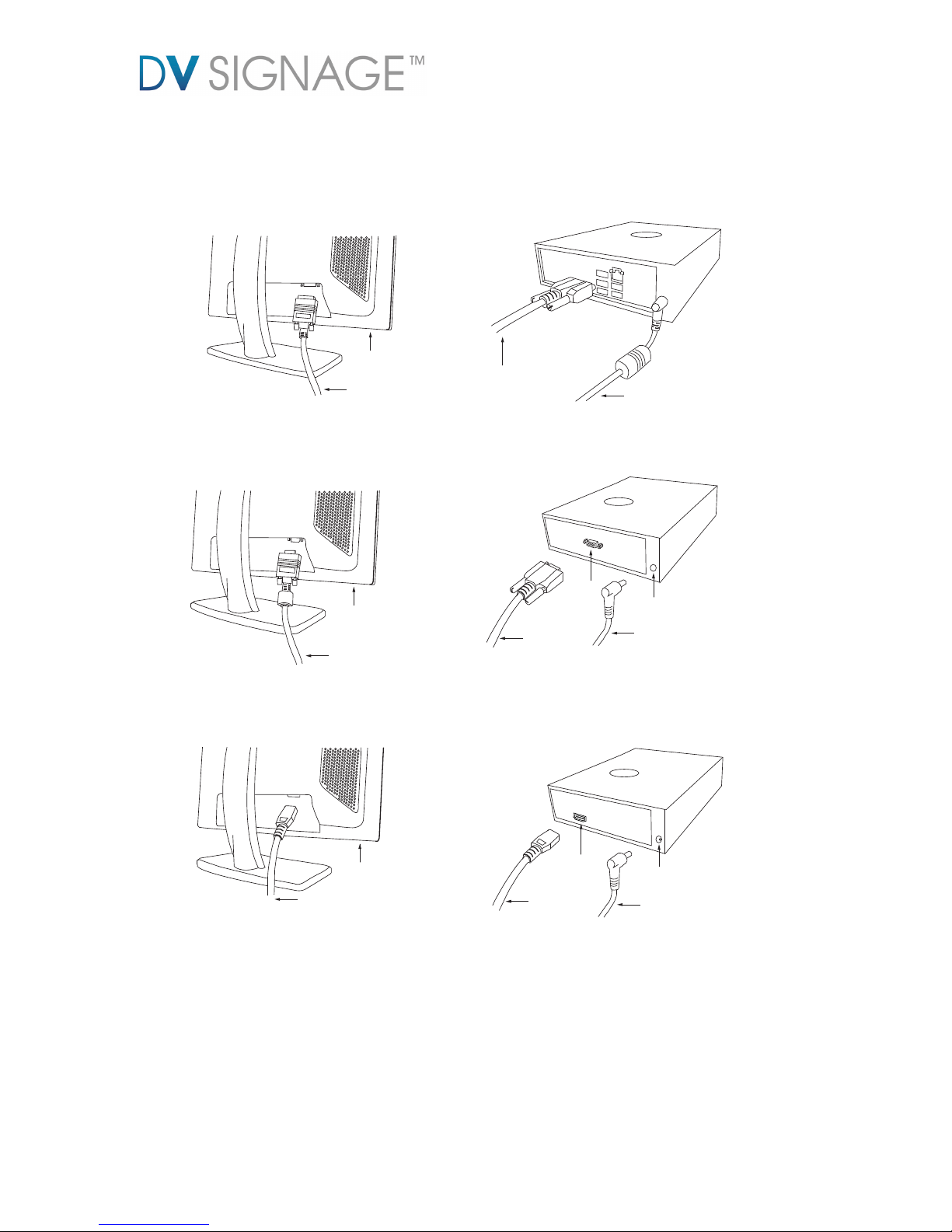 DV SIGNAGE™