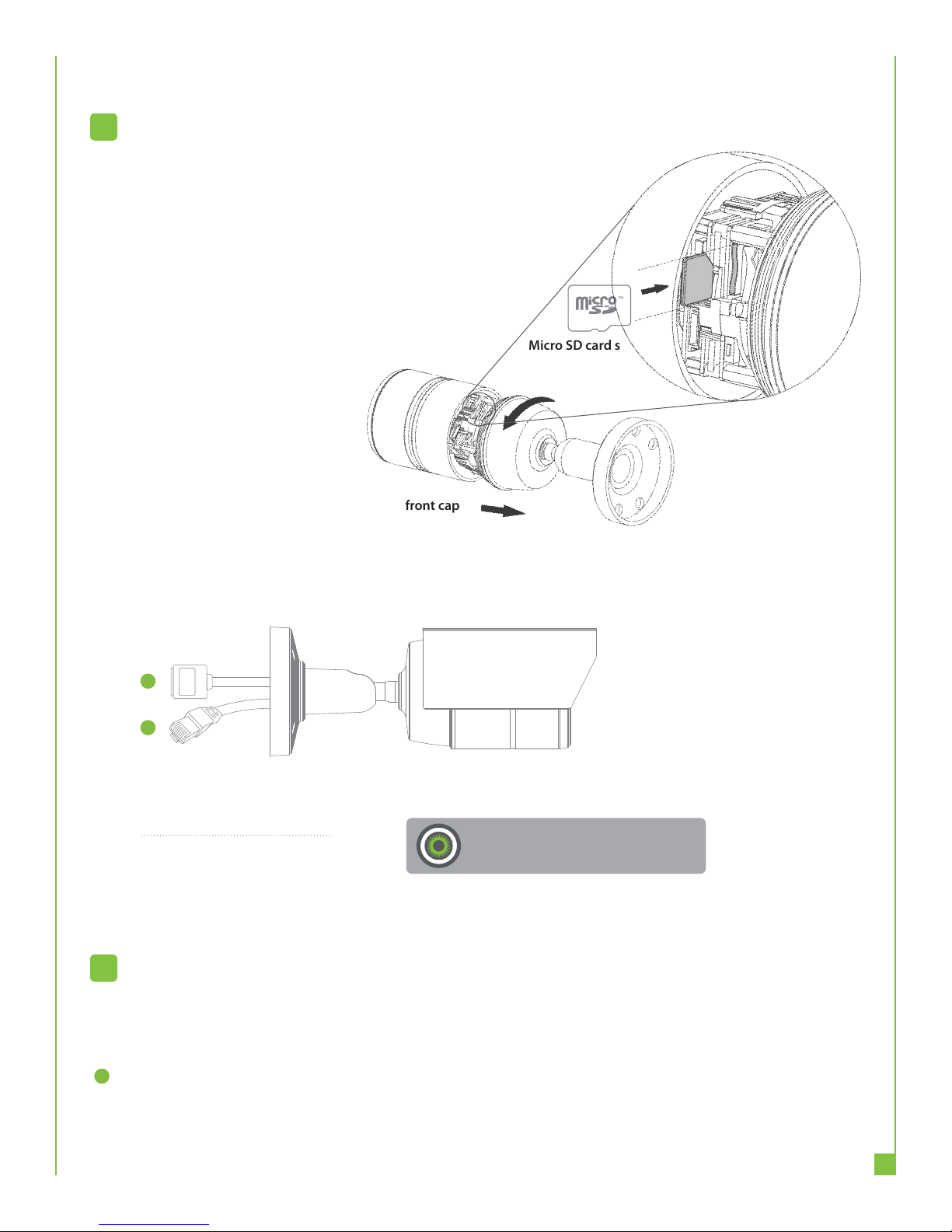 micro SD™

Micro SD card s

front cap