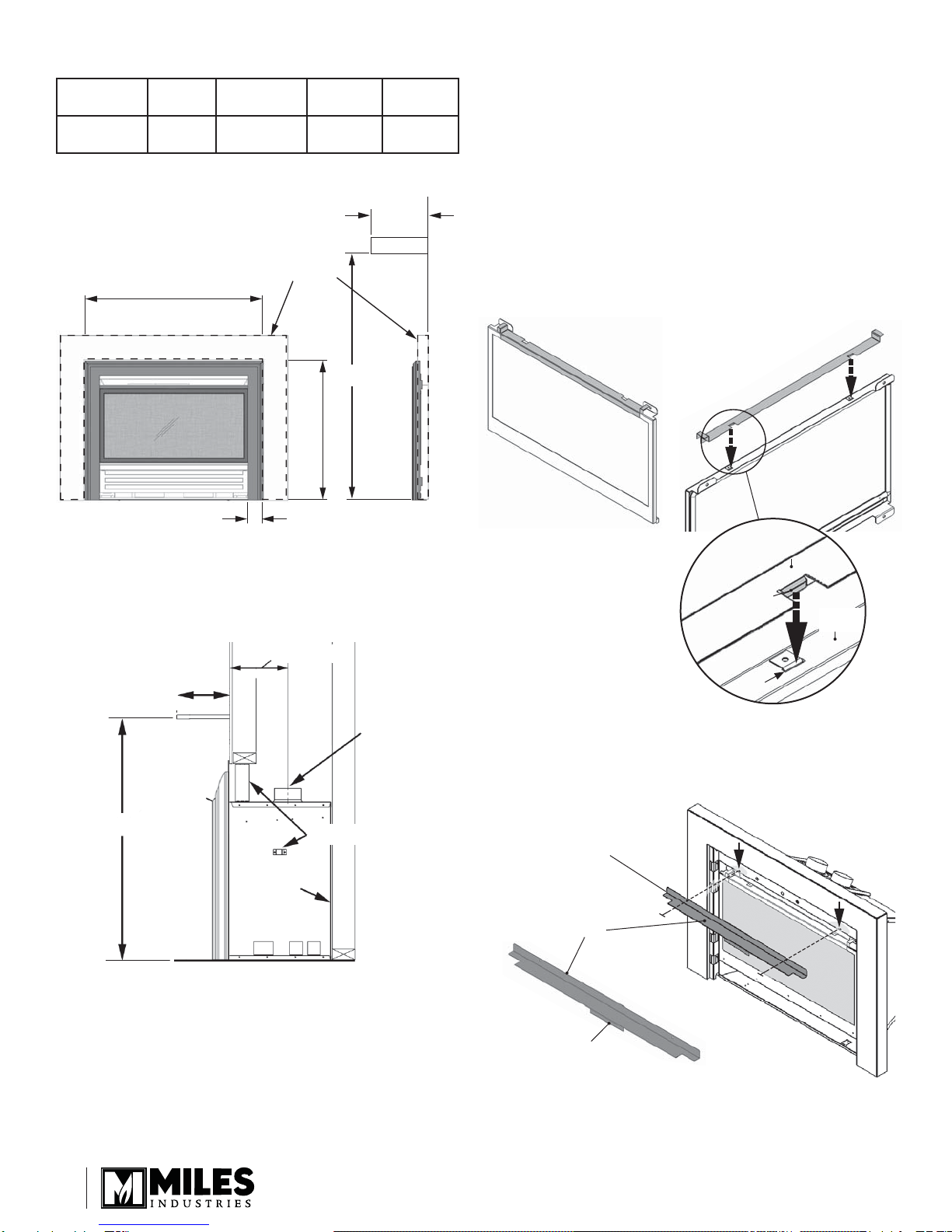 MILES
INDUSTRIES