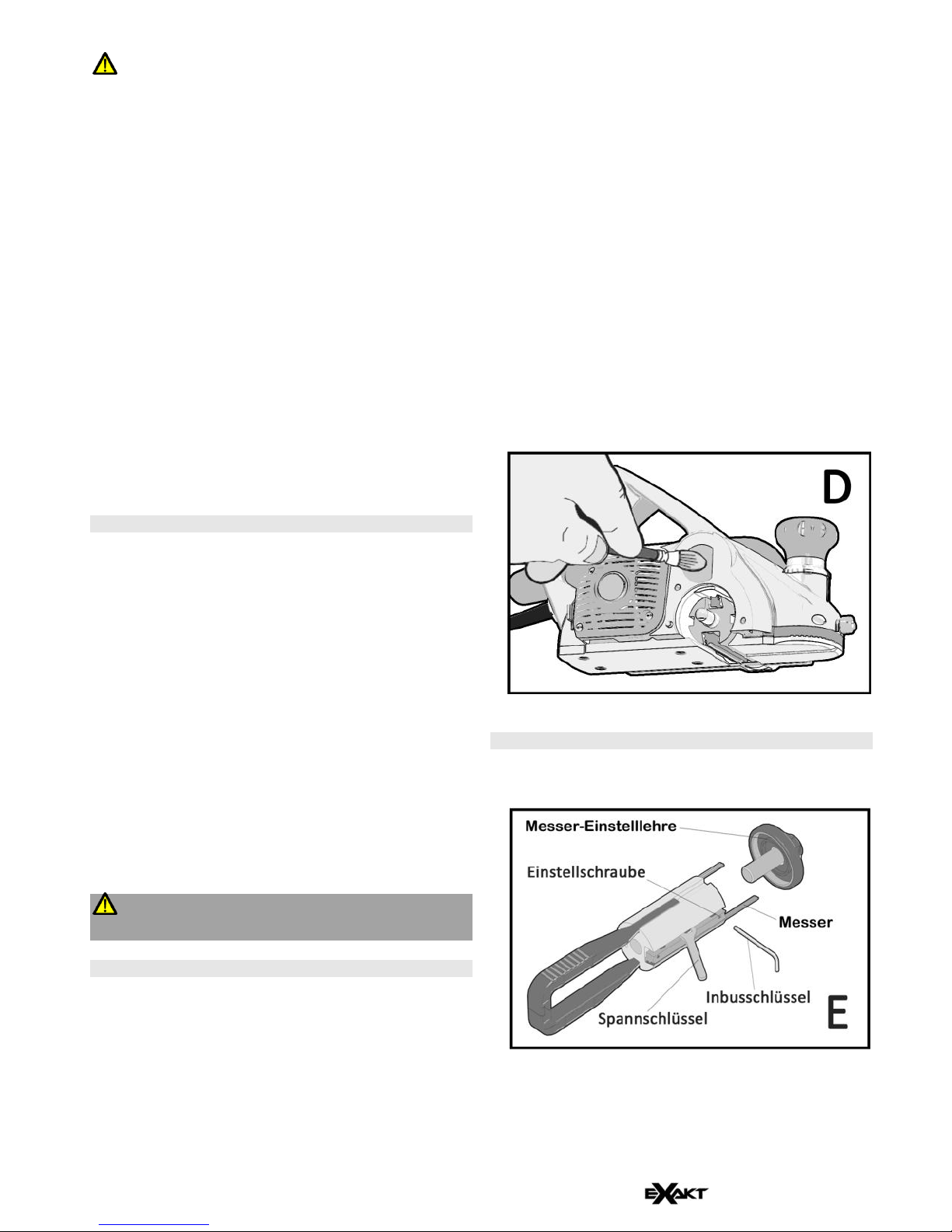 D

Messer-Einstelllehre
Einstellschraube
Messer
Inbusschlüssel
Spannschlüssel
E

EXAKT