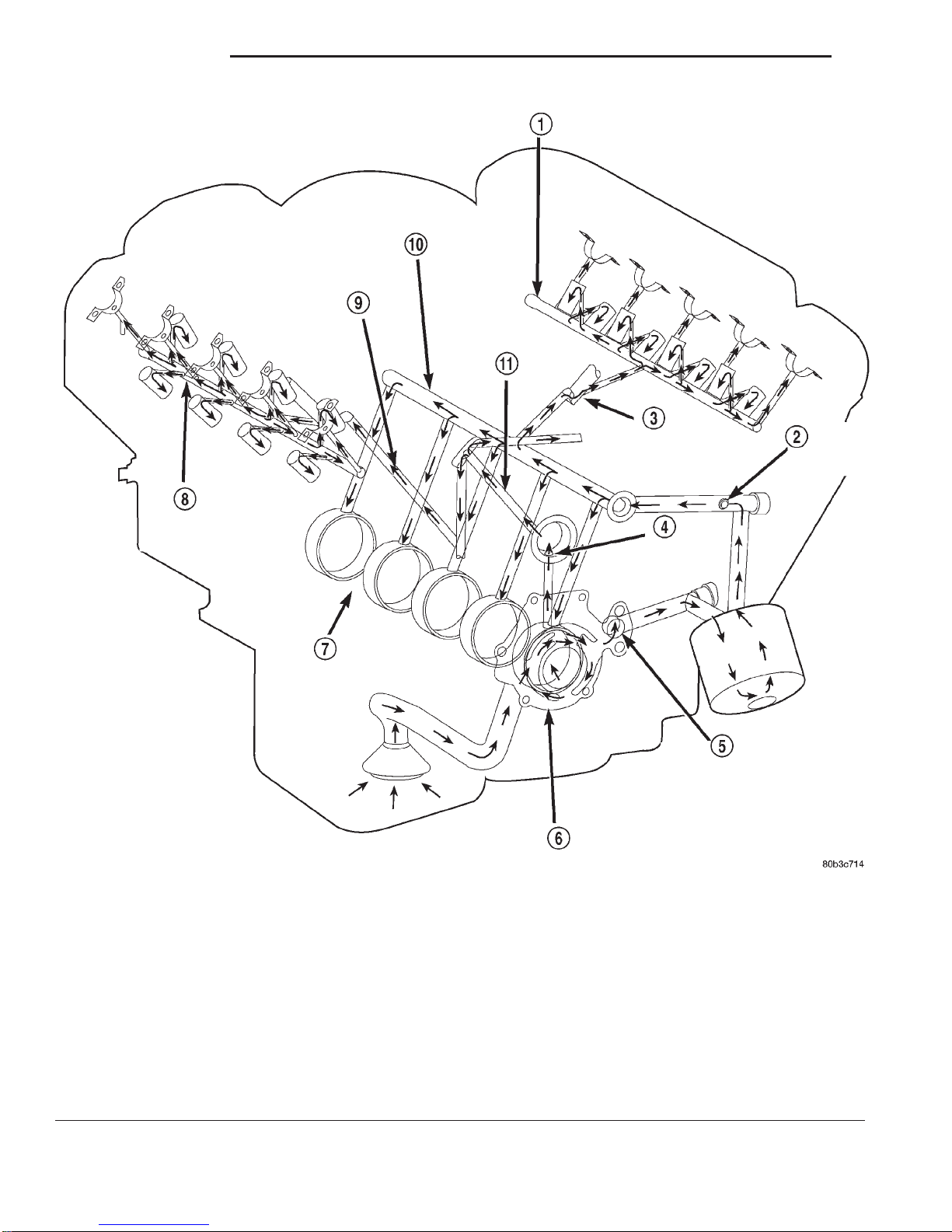 1
10
9
11
3
2
8
4
7
5
6
80b3c714