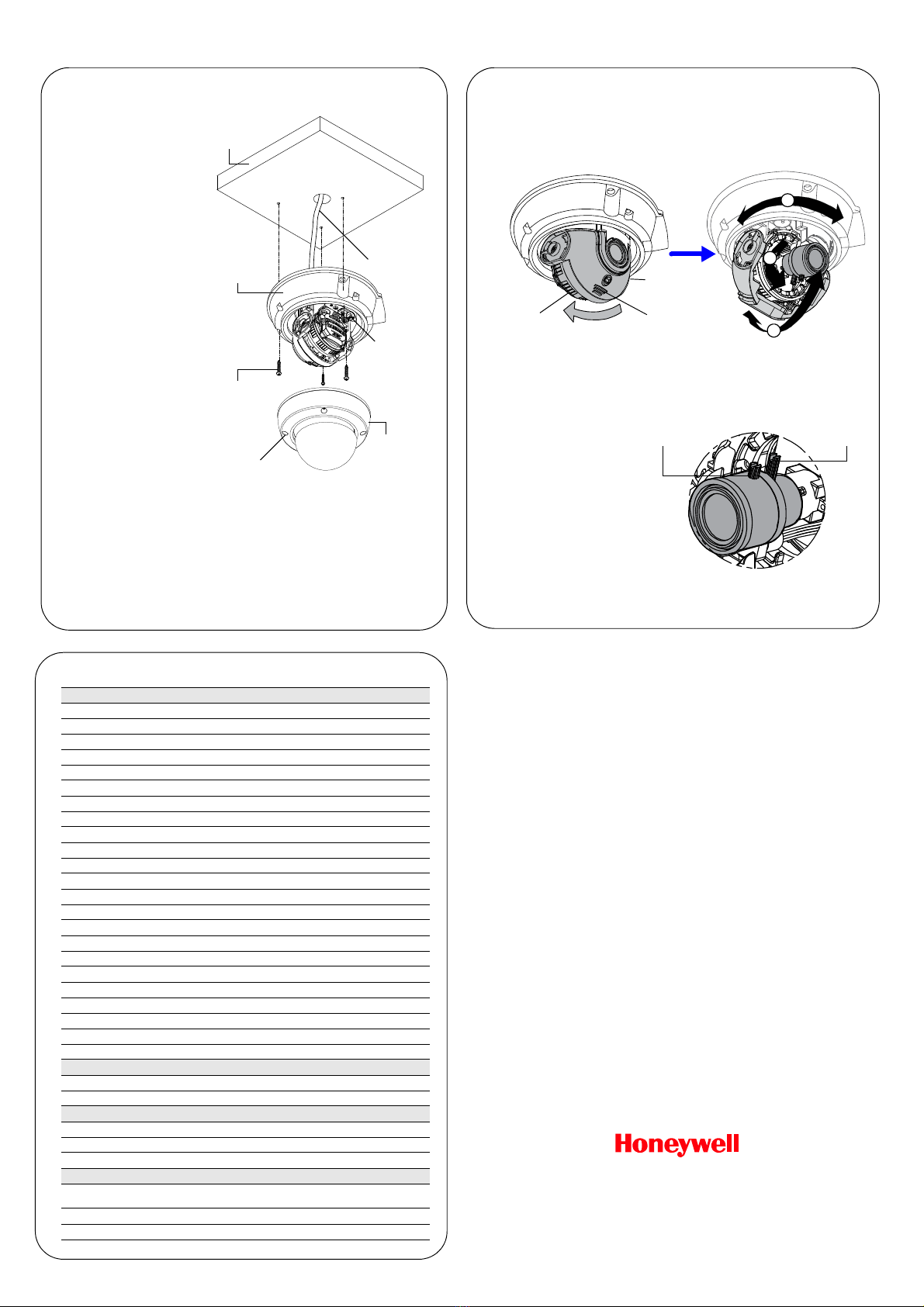 Honeywell