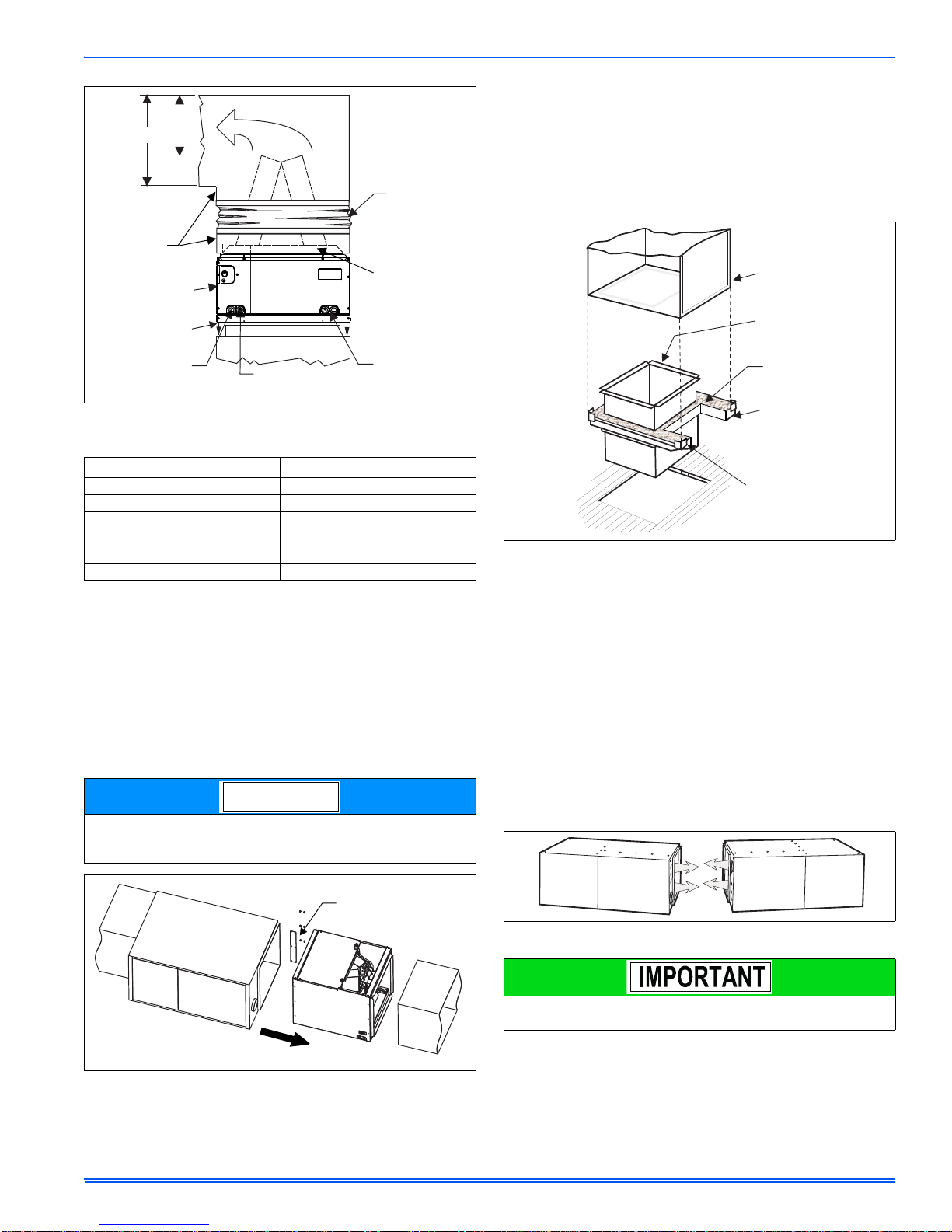 IMPORTANT