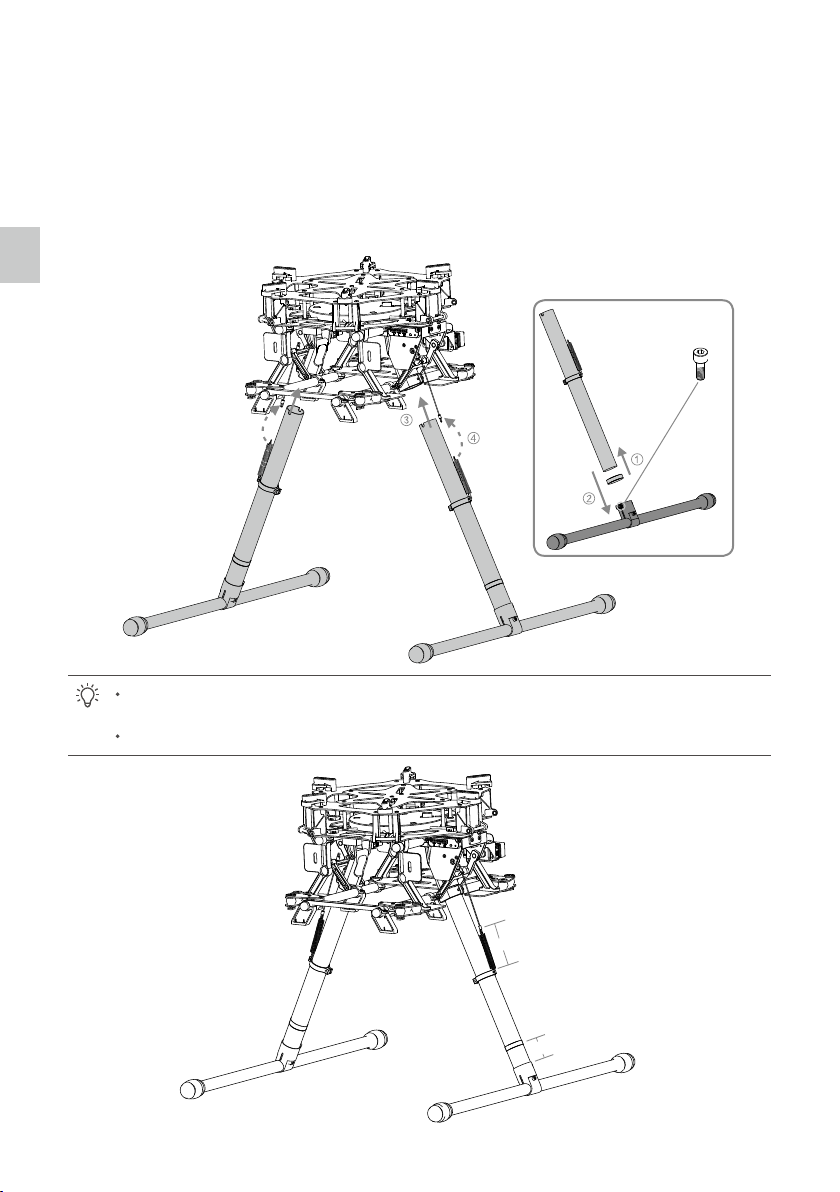 ③
④
①
②