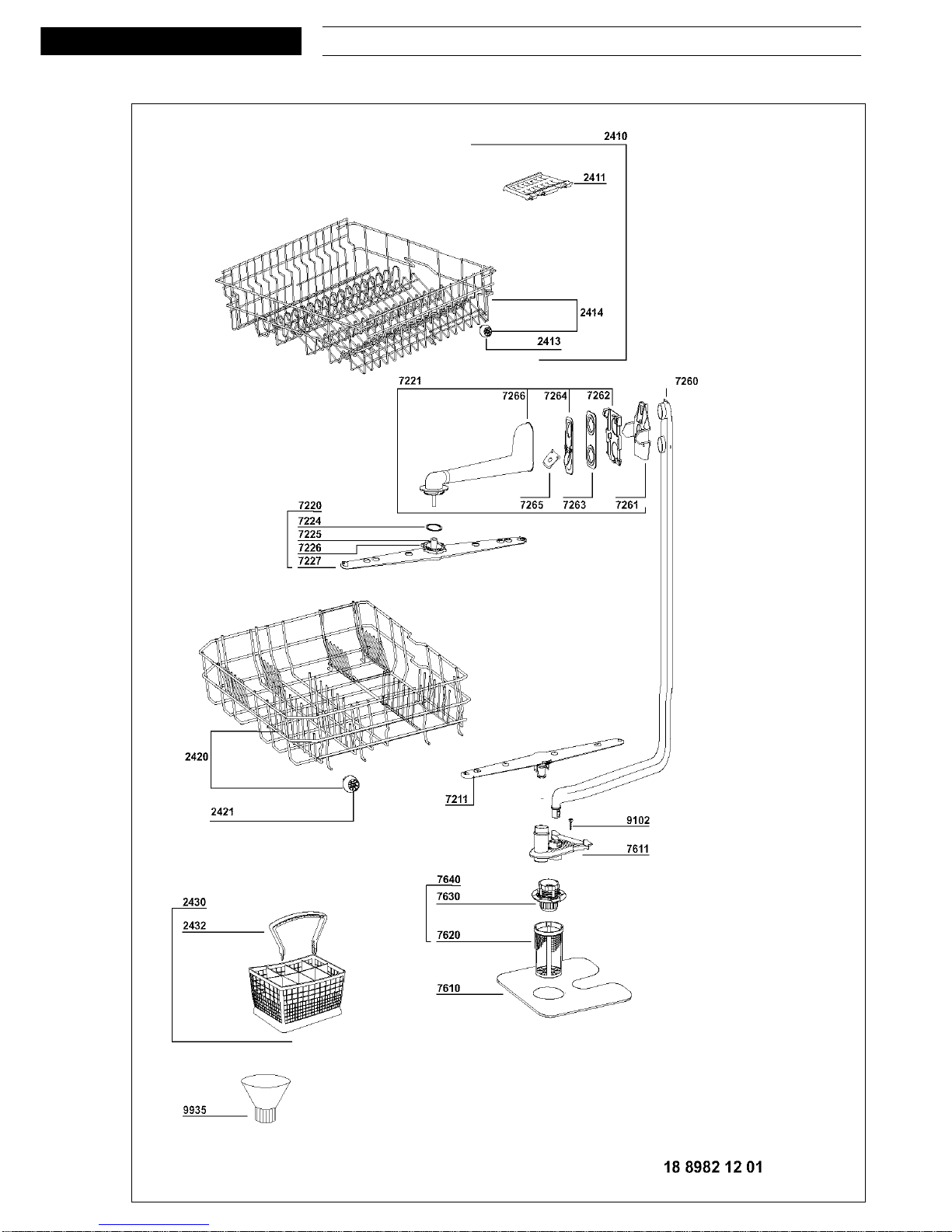 2410
2411
2414
2413
7221
7266
7264
7262
7260
7265
7263
7261
7220
7224
7225
7226
7227
2420
2421
7211
9102
7611
7640
7630
7620
7610
2430
2432
9935
18 8982 12 01