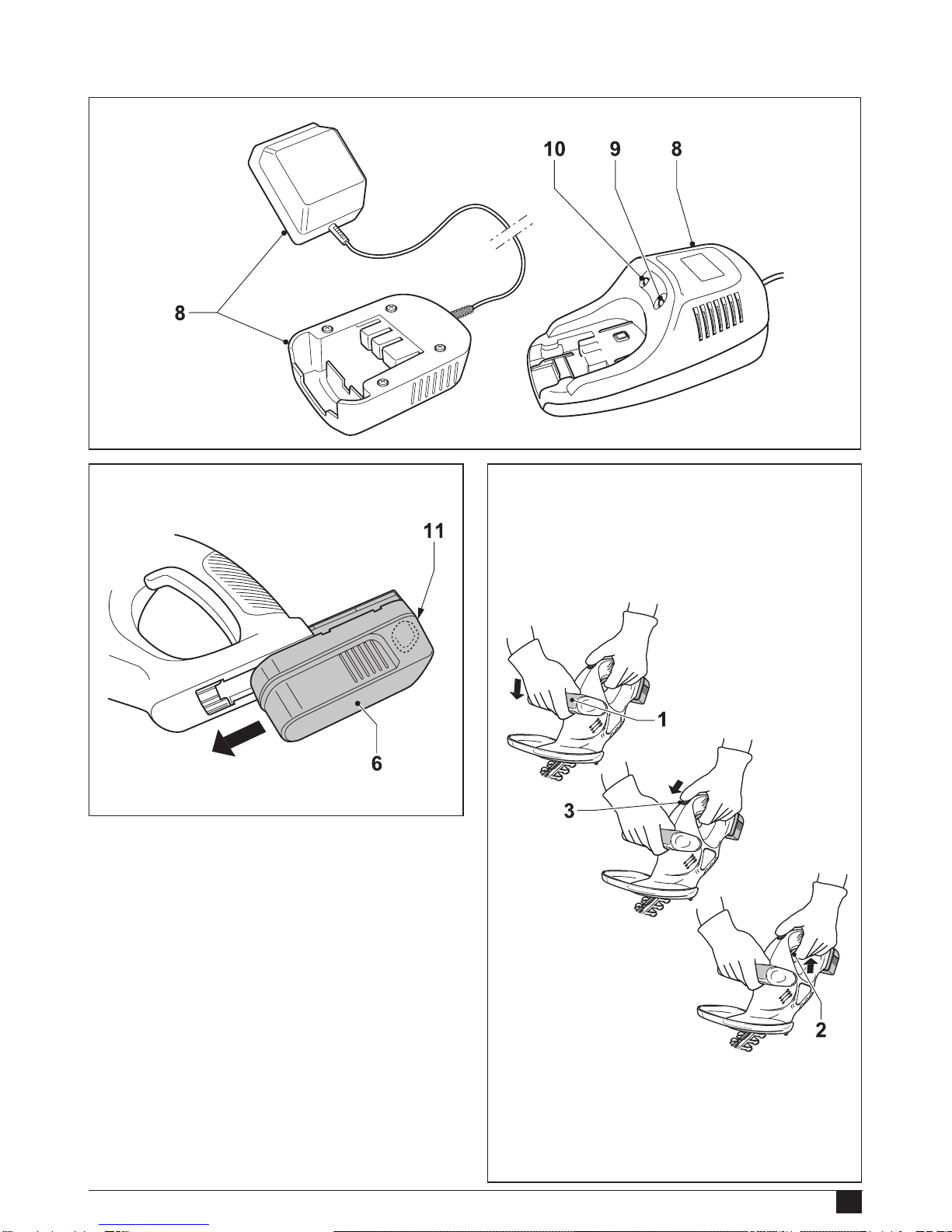 10
9
8
8

11
6

1
3
2