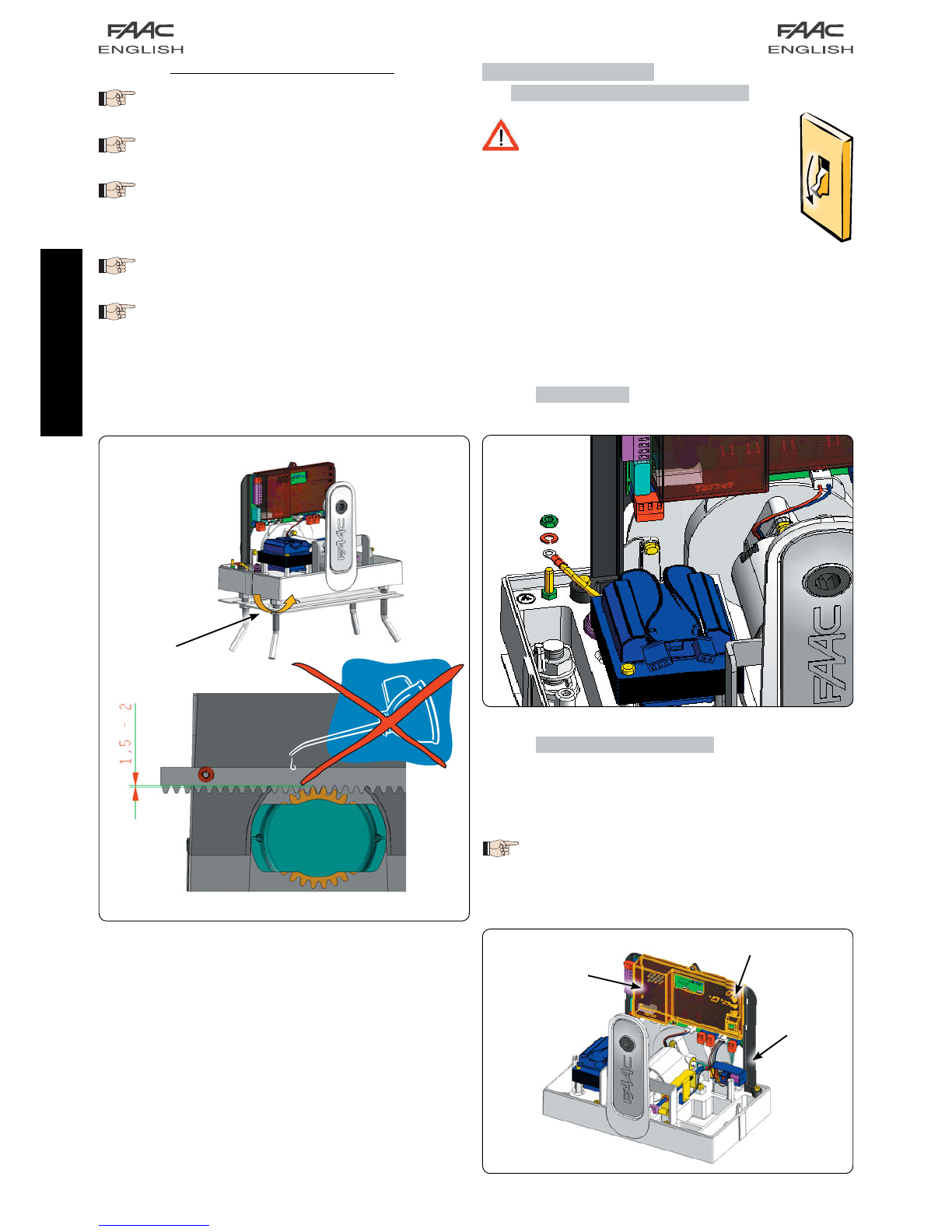 FAAC
ENGLISH

FAAC
ENGLISH

1,5 - 2

FAAC

FAAC

FAAC