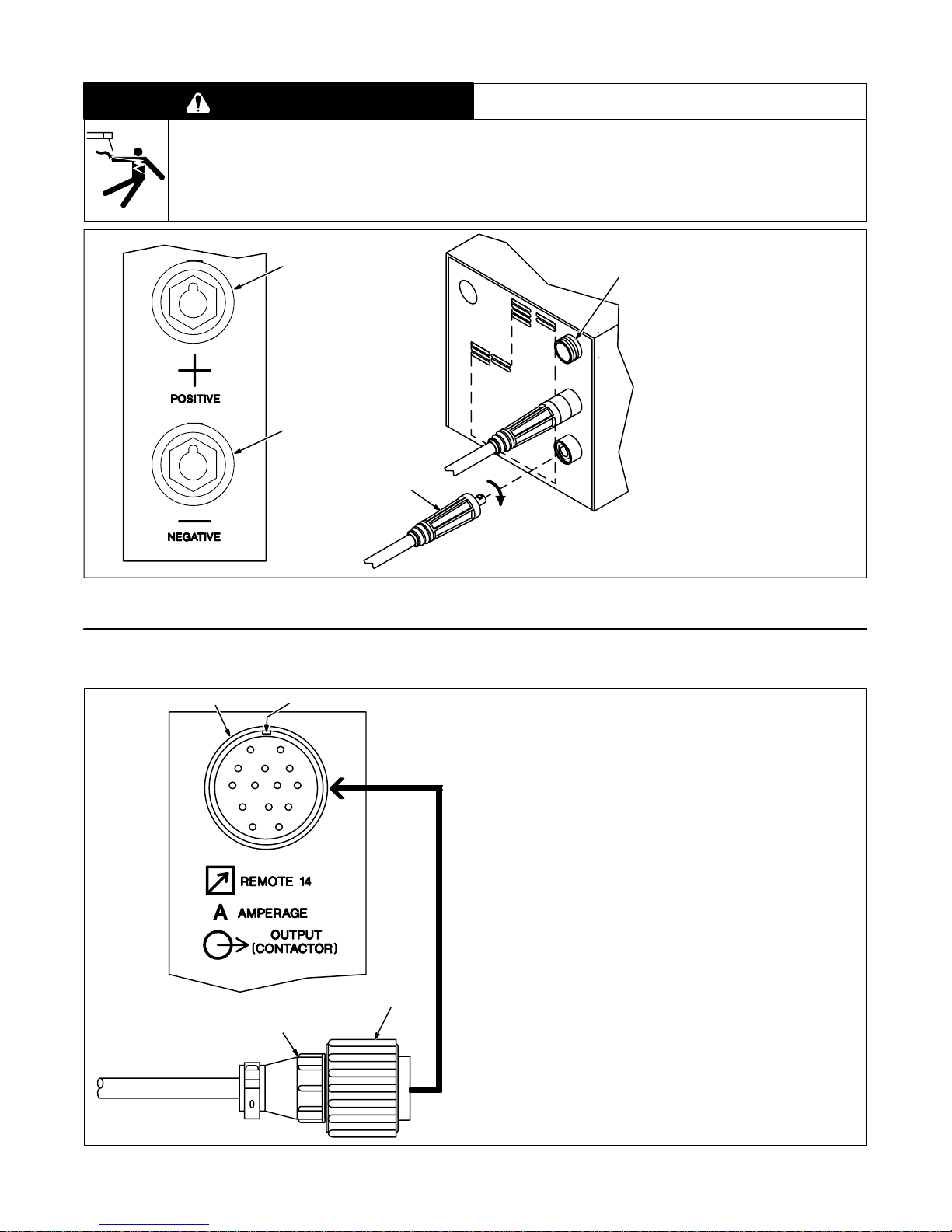 POSITIVE

NEGATIVE

REMOTE 14

A AMPERAGE

OUTPUT
(CONTACTOR)