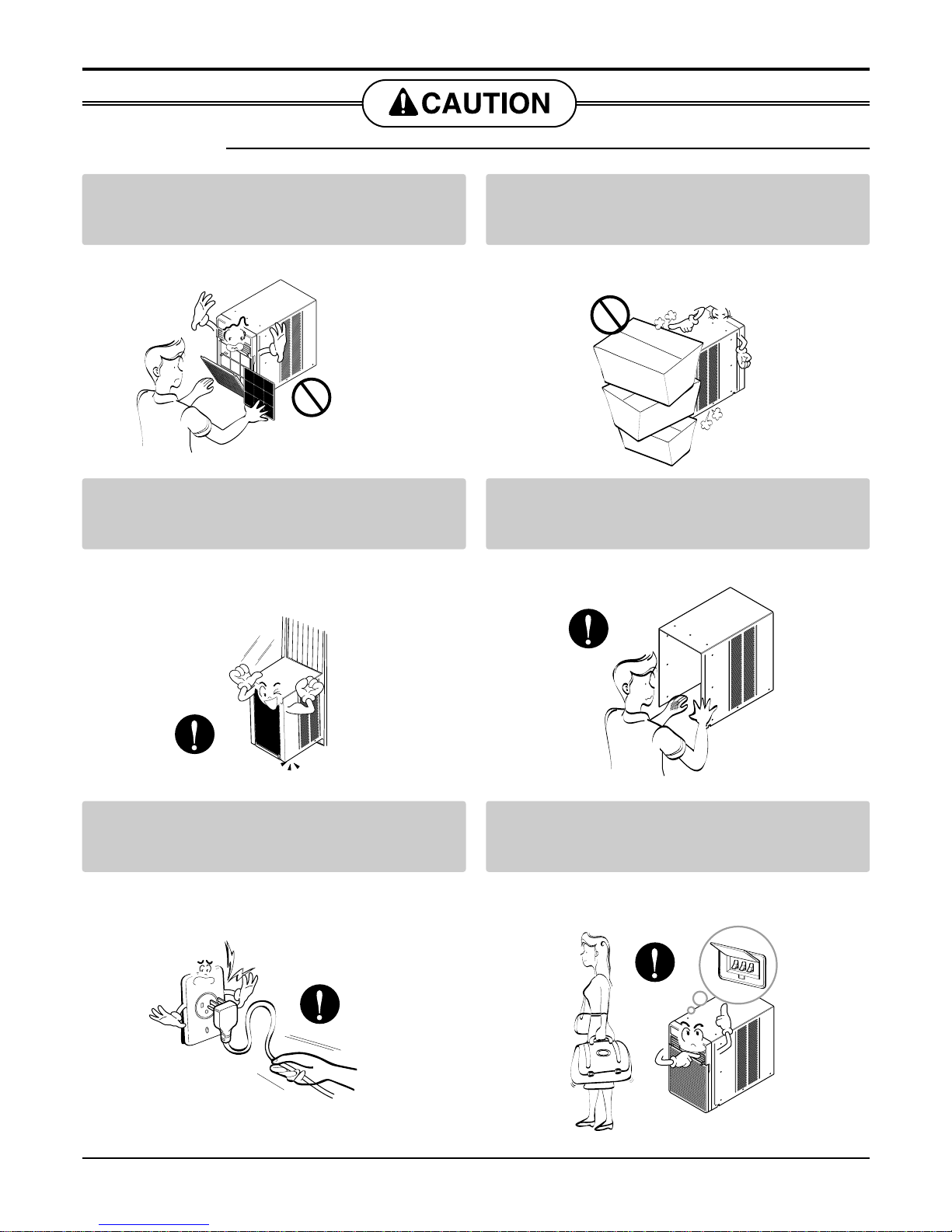 CAUTION