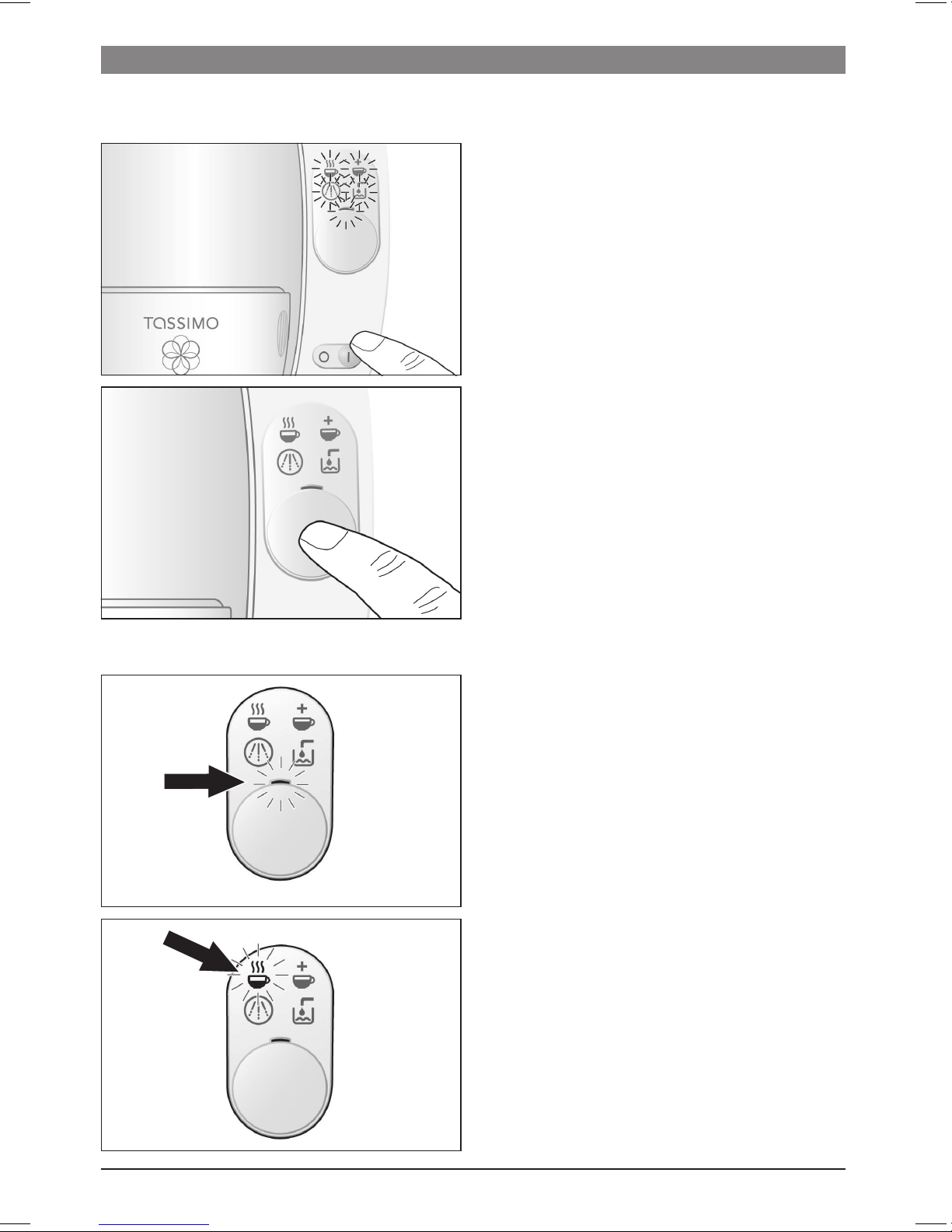 TASSIMO

O I