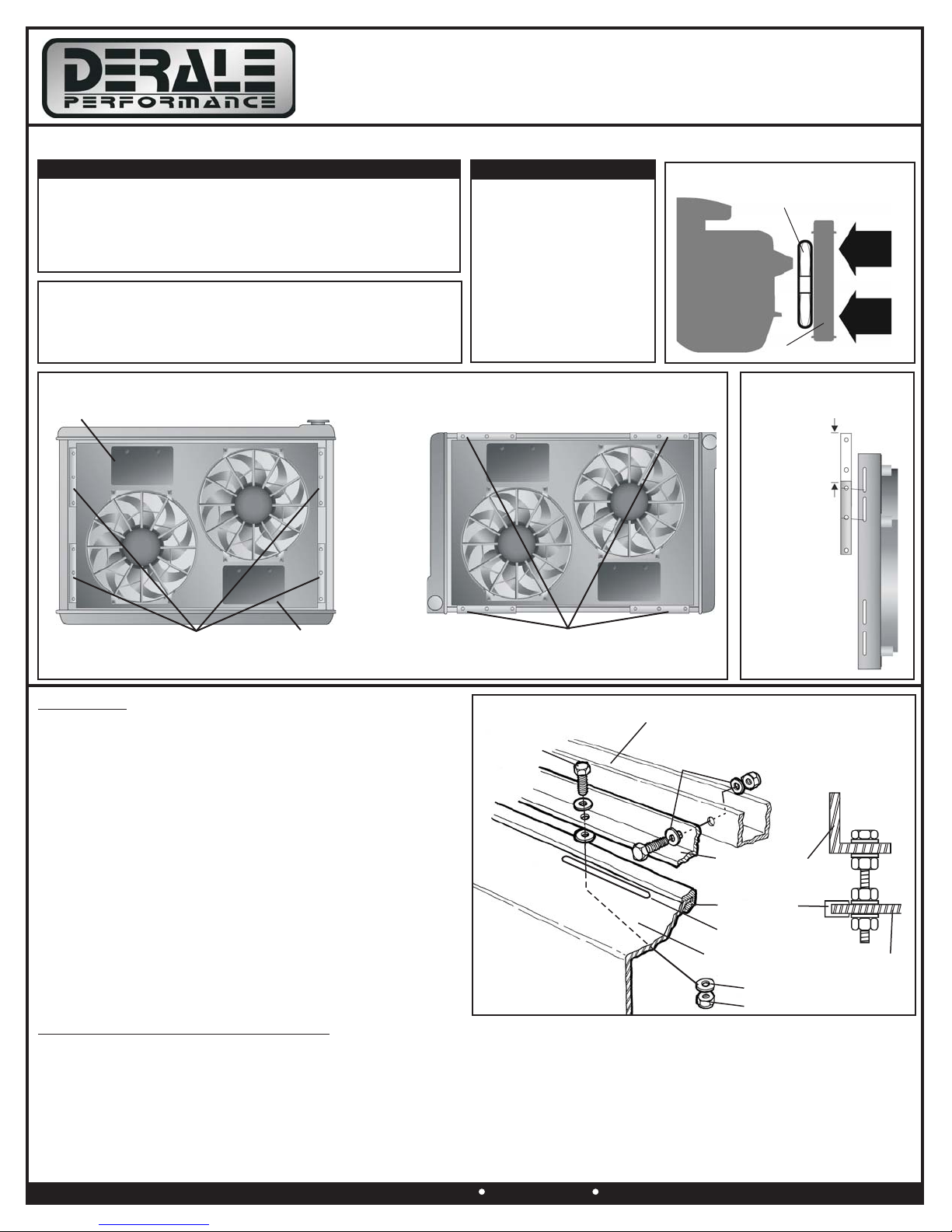 DERALE
PERFORMANCE