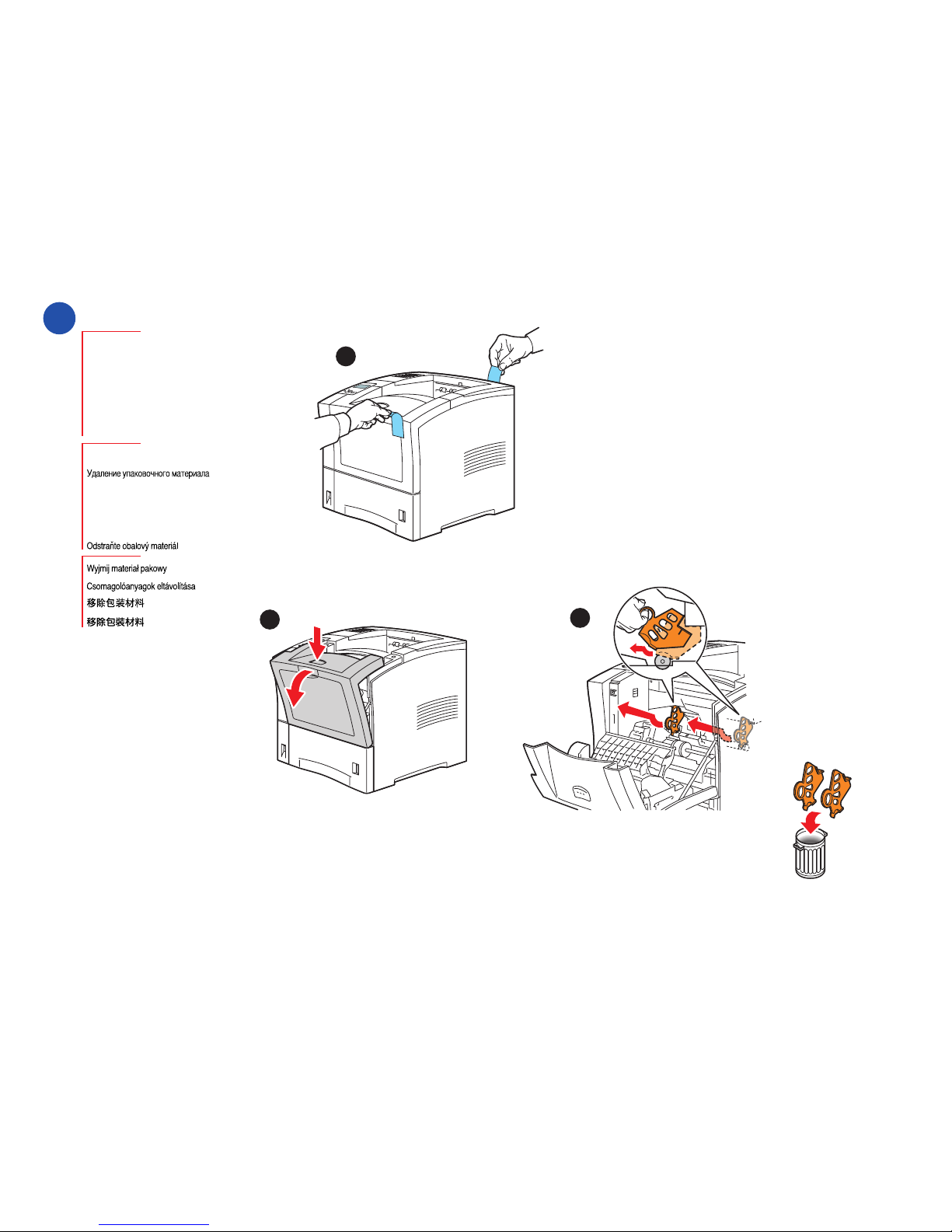 Удаление упаковочного материала

Odstraňte obalový materiál

Wyjmij materiał pakowy

Csomagolóanyagok eltávolítása

移除包装材料

移除包裝材料