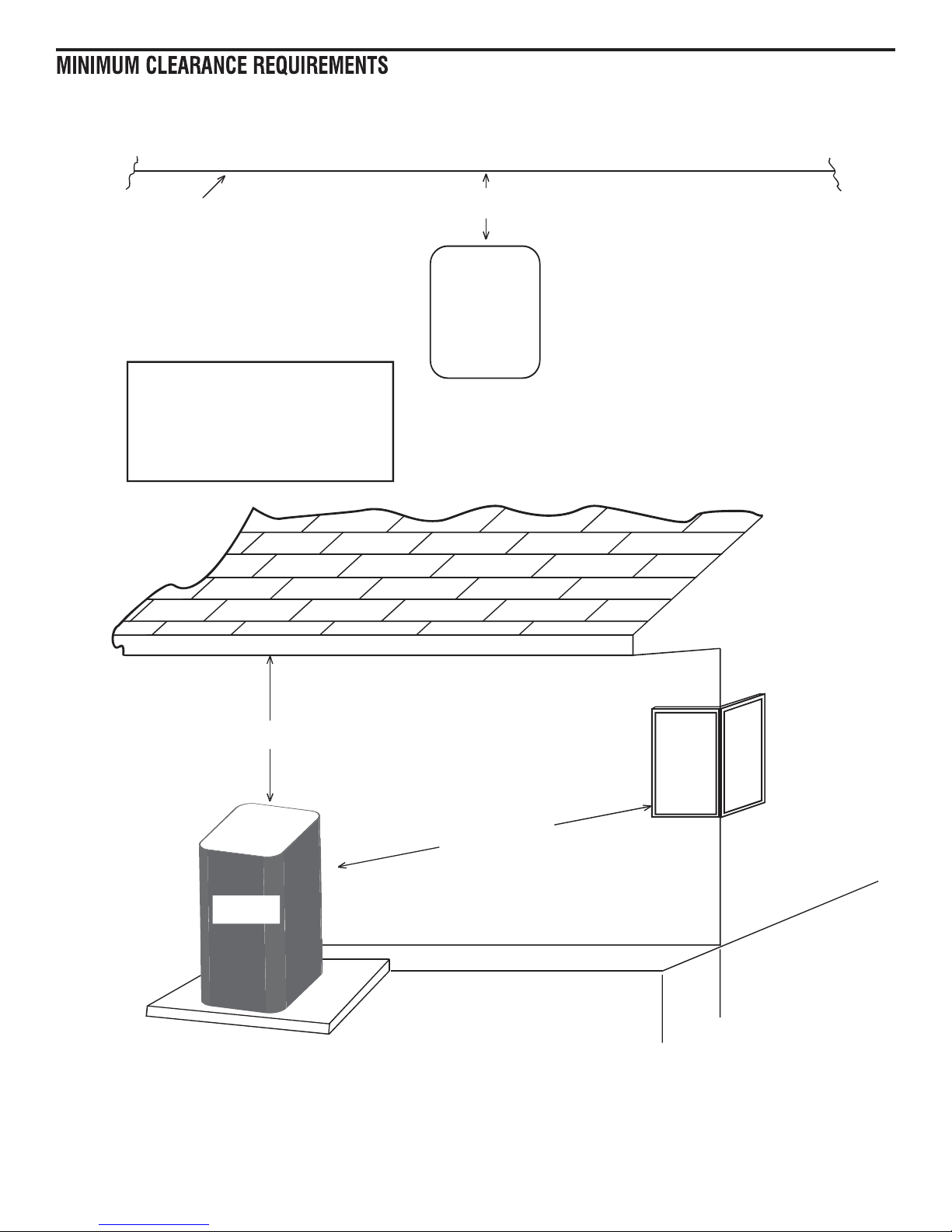 MINIMUM CLEARANCE REQUIREMENTS