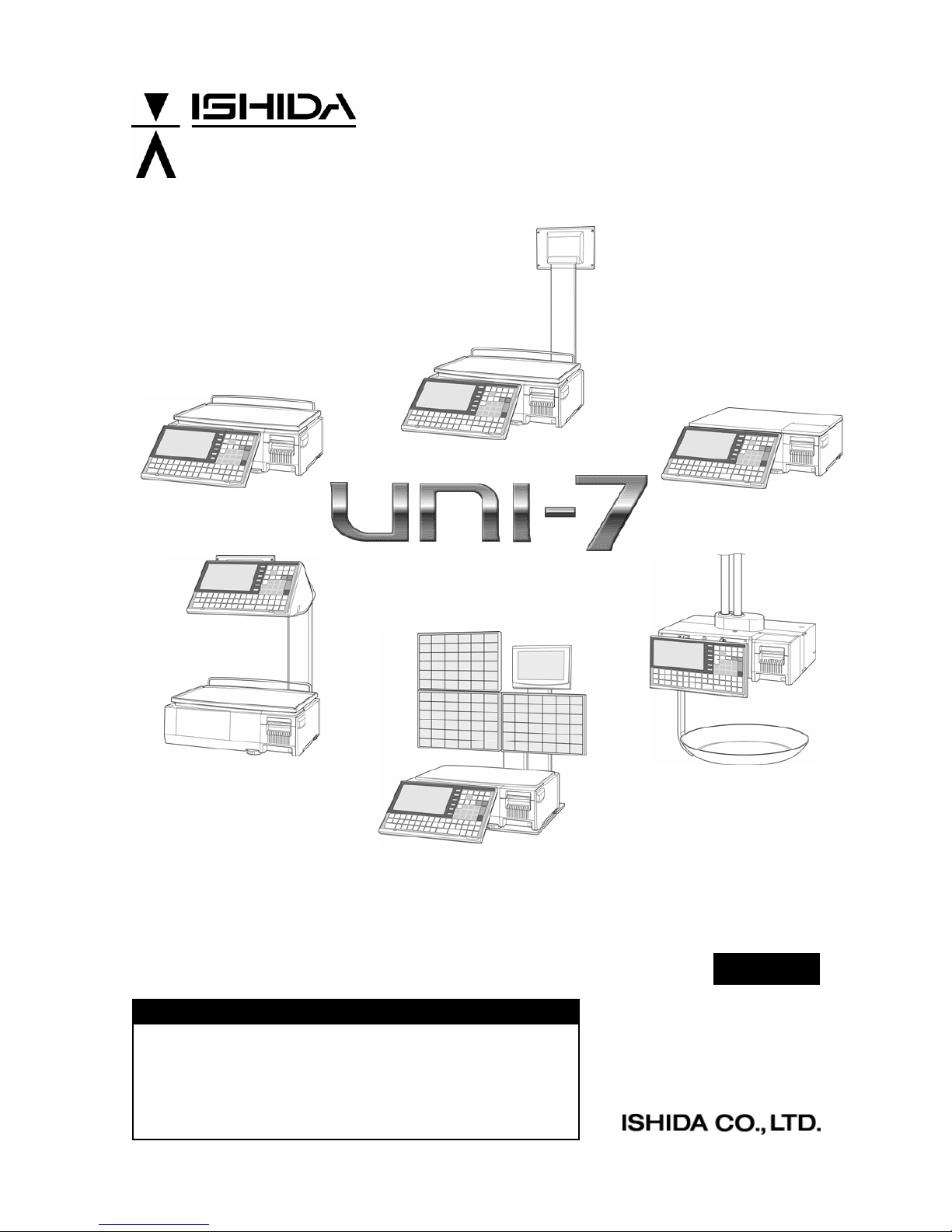 ISHIDA

UNI-7

ISHIDA CO., LTD.