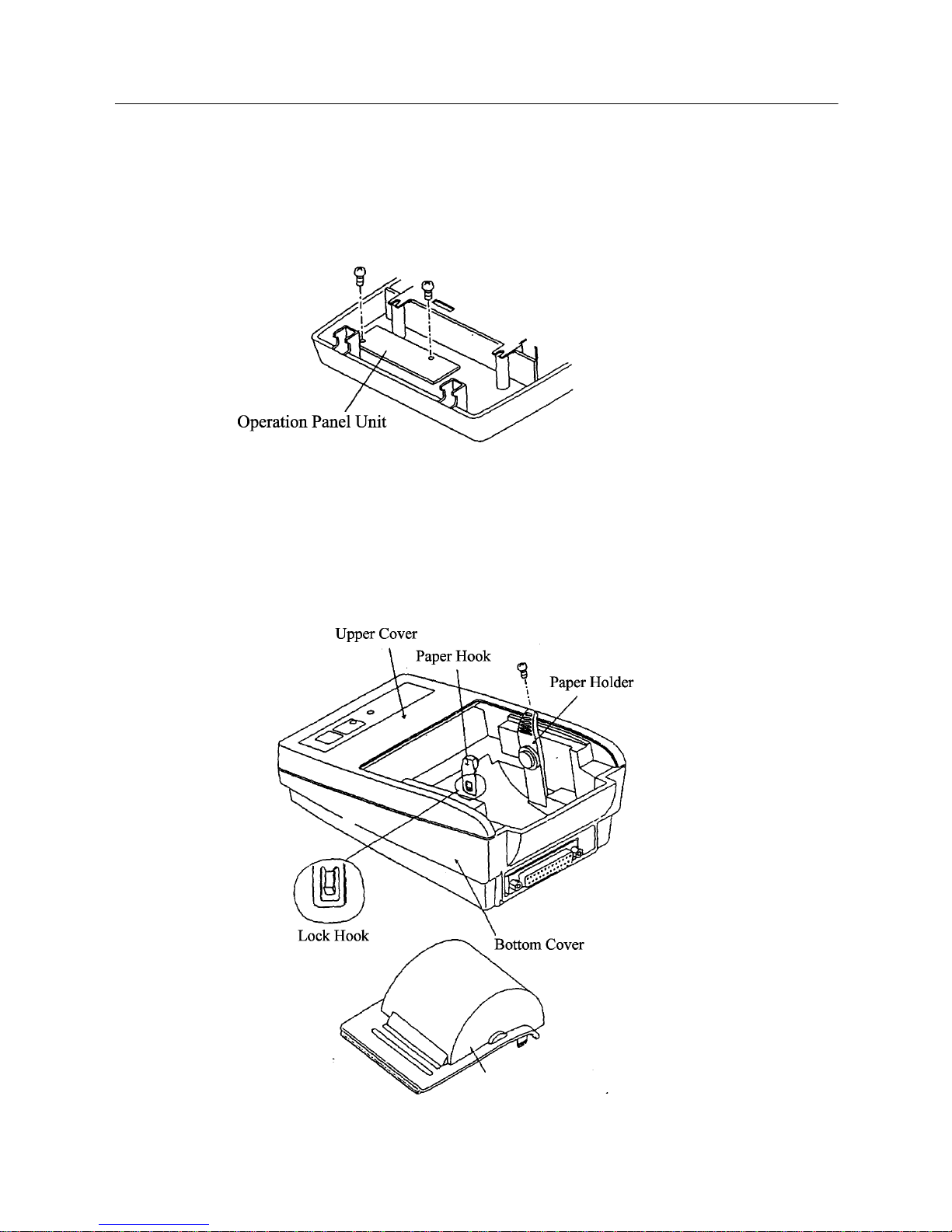 Operation Panel Unit

Upper Cover

Paper Hook

Paper Holder

Lock Hook

Bottom Cover