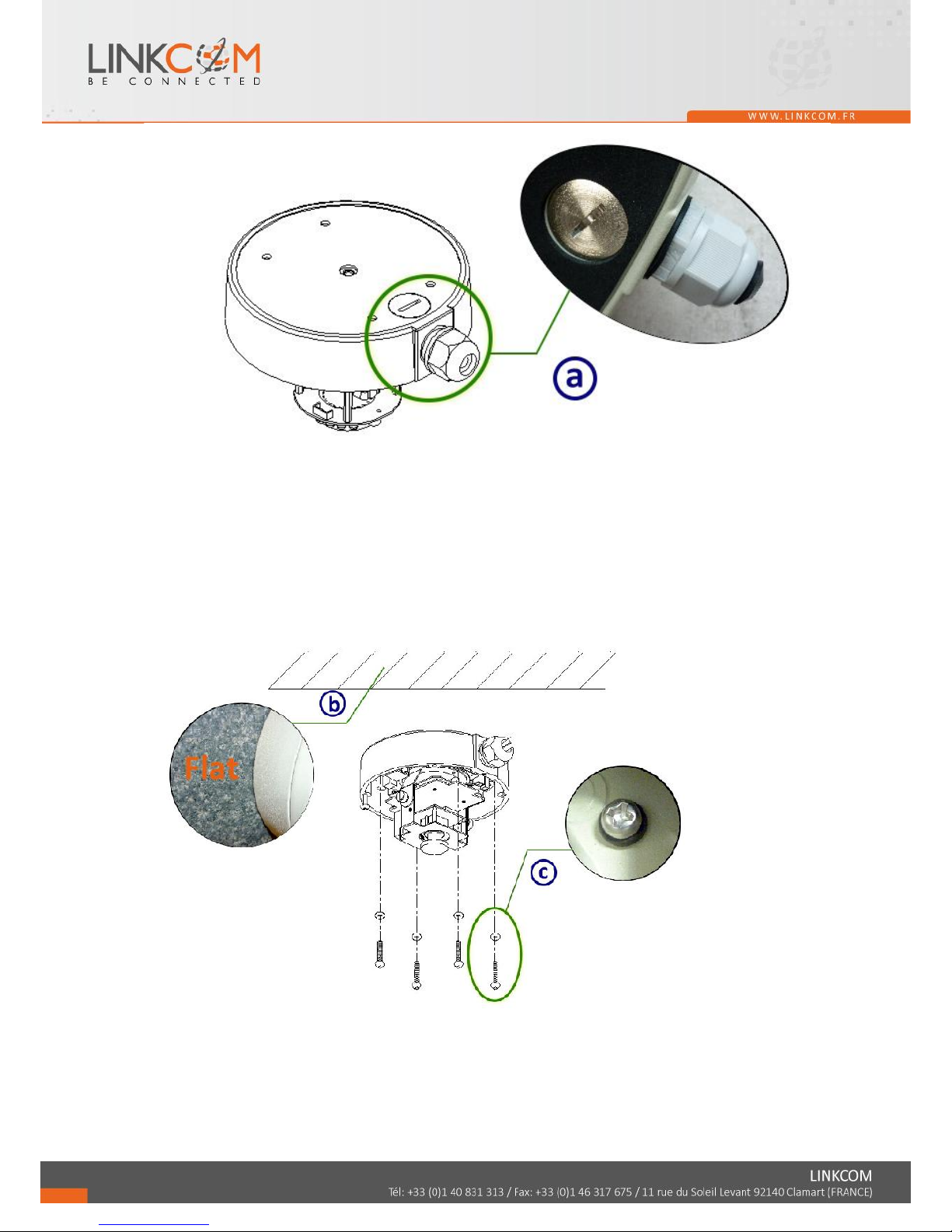 LINKCOM
BE CONNECTED

WWW.LINKCOM.FR

a

b

Flat

c

LINKCOM
Tél: +33 (0)1 40 831 313 / Fax: +33 (0)1 46 317 675 / 11 rue du Soleil Levant 92140 Clamart (FRANCE)