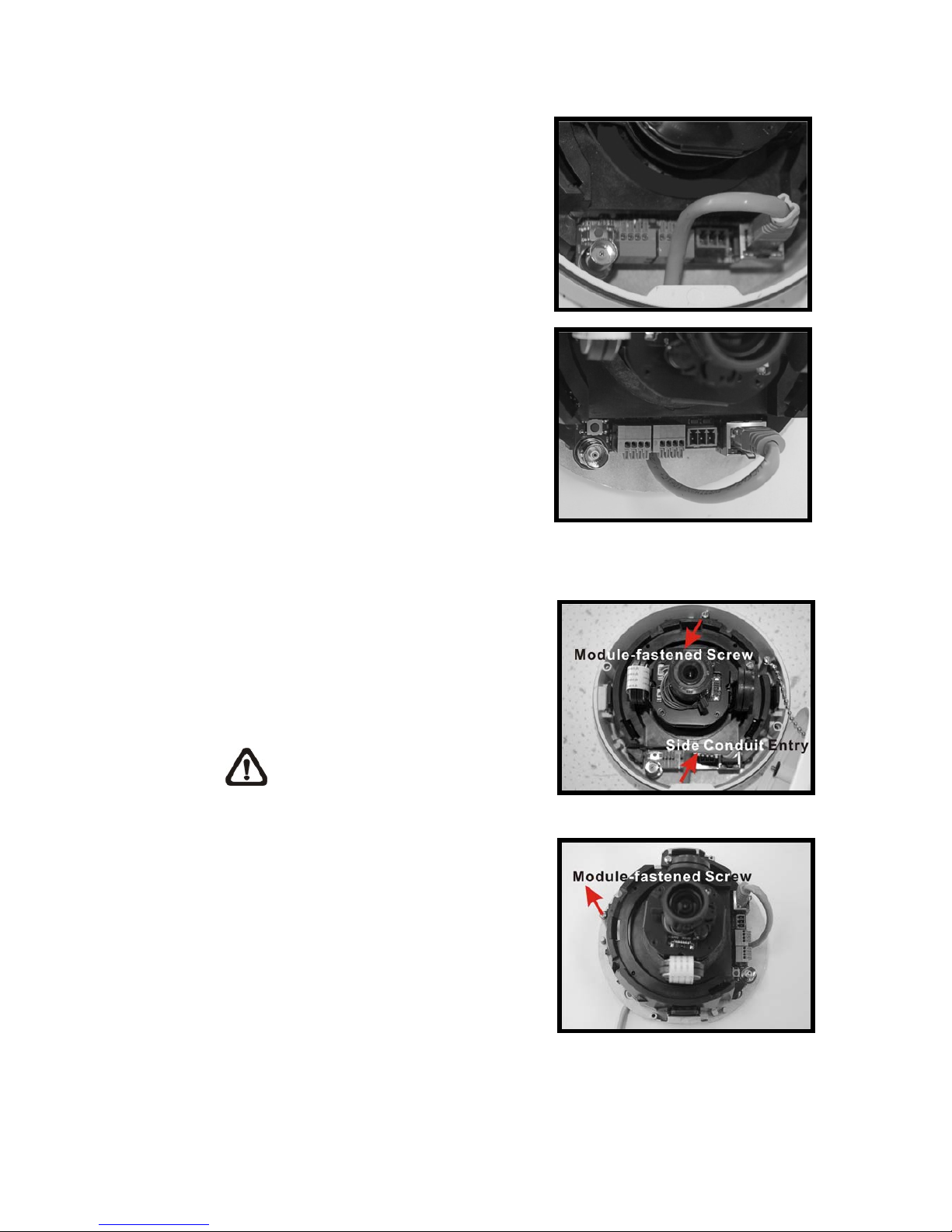 Module-fastened Screw

Side Conduit Entry

Module-fastened Screw