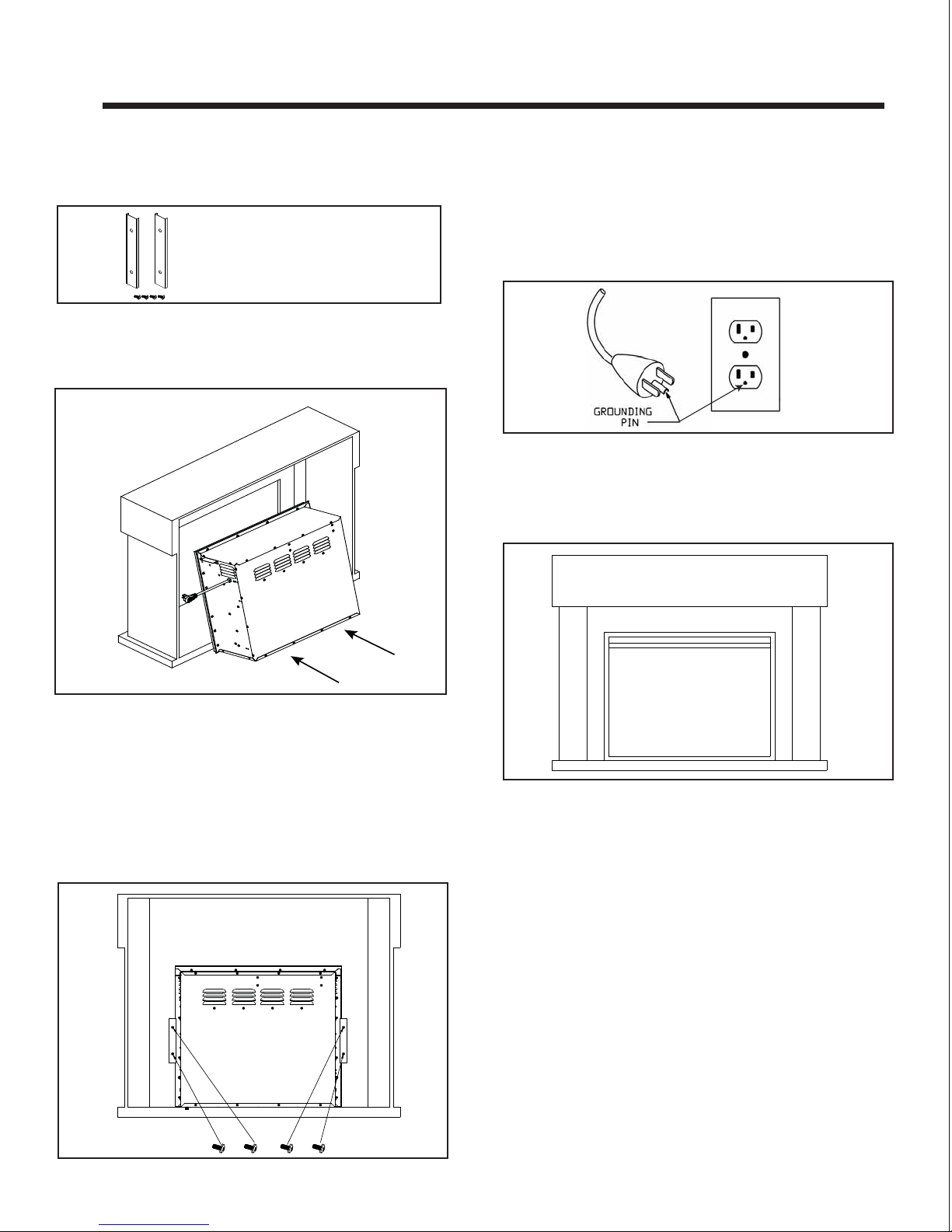 GROUNDING PIN