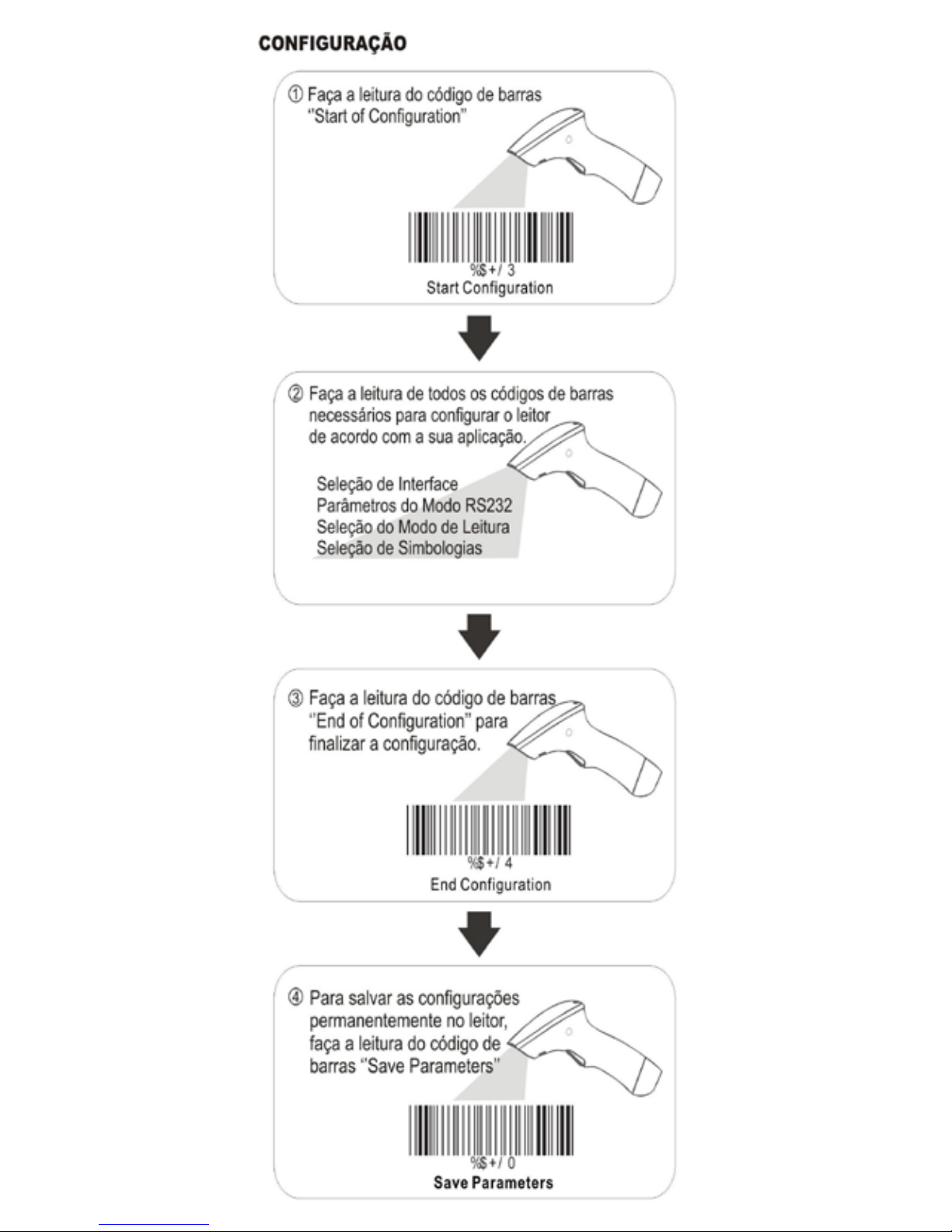 CONFIGURAÇÃO

① Faça a leitura do código de barras "Start of Configuration"

%$+/ 3
Start Configuration

② Faça a leitura de todos os códigos de barras necessários para configurar o leitor de acordo com a sua aplicação.

Seleção de Interface
Parâmetros do Modo RS232
Seleção do Modo de Leitura
Seleção de Simbologias

③ Faça a leitura do código de barras "End of Configuration" para finalizar a configuração.

%$+/ 4
End Configuration

④ Para salvar as configurações permanentemente no leitor, faça a leitura do código de barras "Save Parameters"

%$+/ 0
Save Parameters