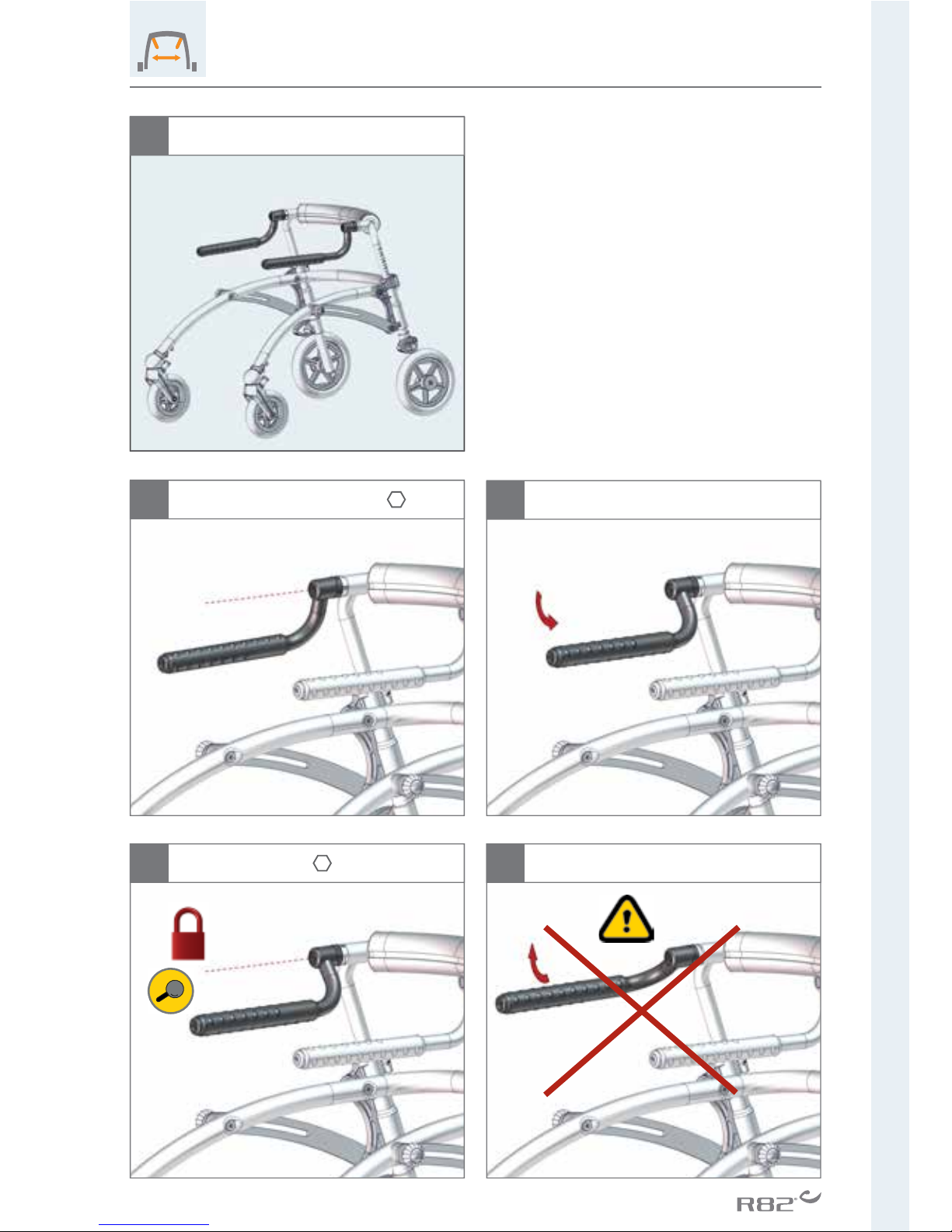 R82