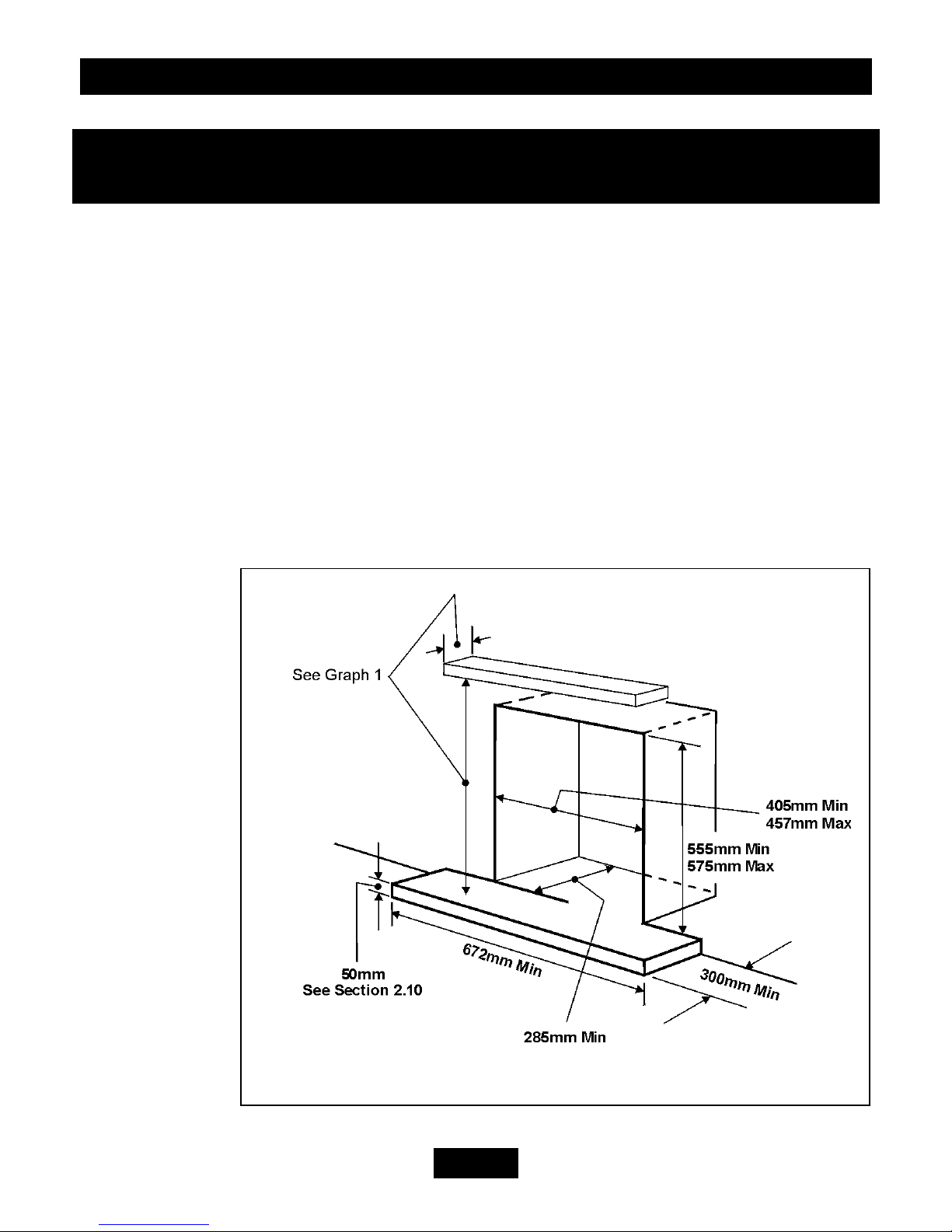 See Graph 1

405mm Min
457mm Max

555mm Min
575mm Max

50mm
See Section 2.10

672mm Min

300mm Min

285mm Min