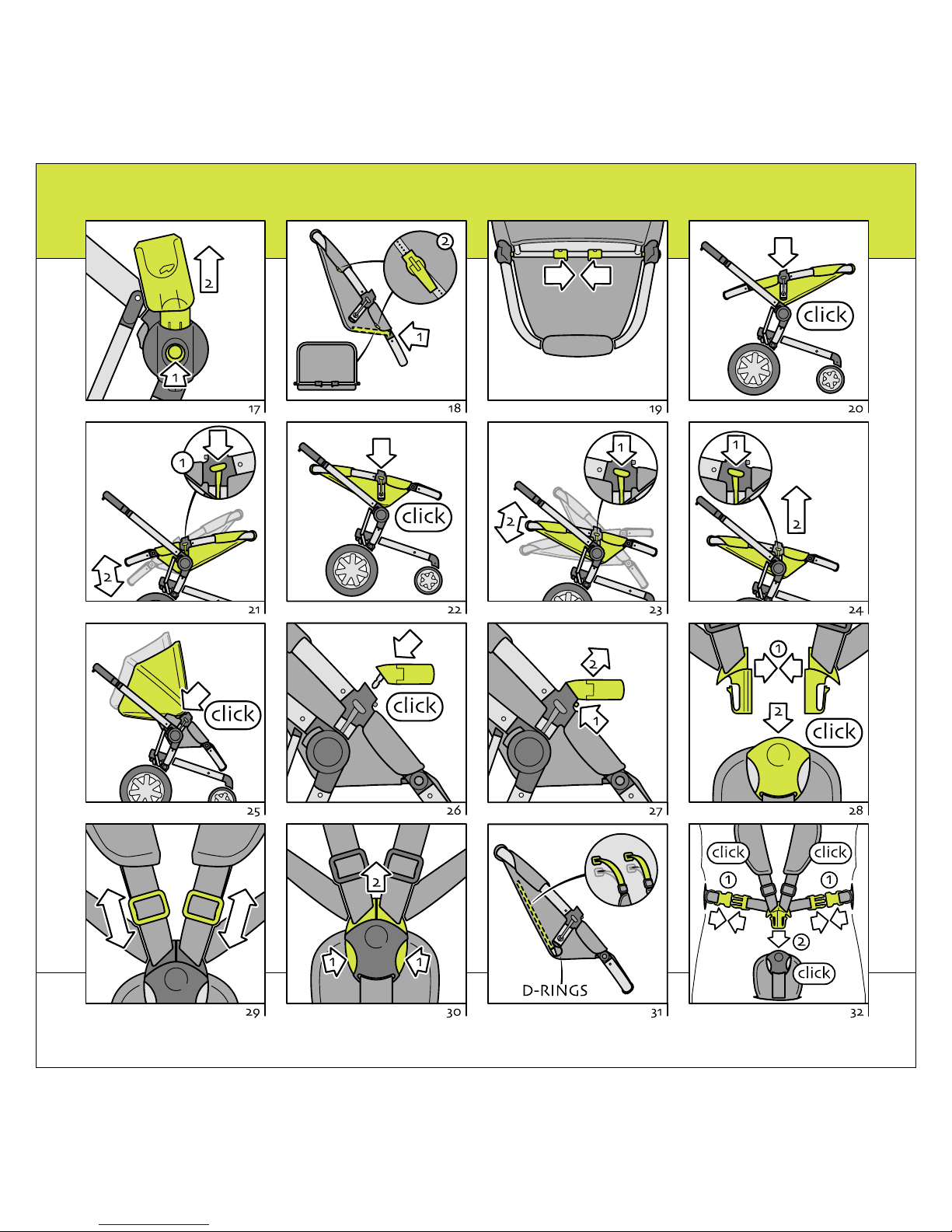 2
1
17

2
1
18

19

click
20

1
2
21

click
22

1
2
23

1
2
24

click
25

click
26

2
1
27

1
2
click
28

29

2
1
1
30

D-RINGS
31

click
click
1
1
2
click
32