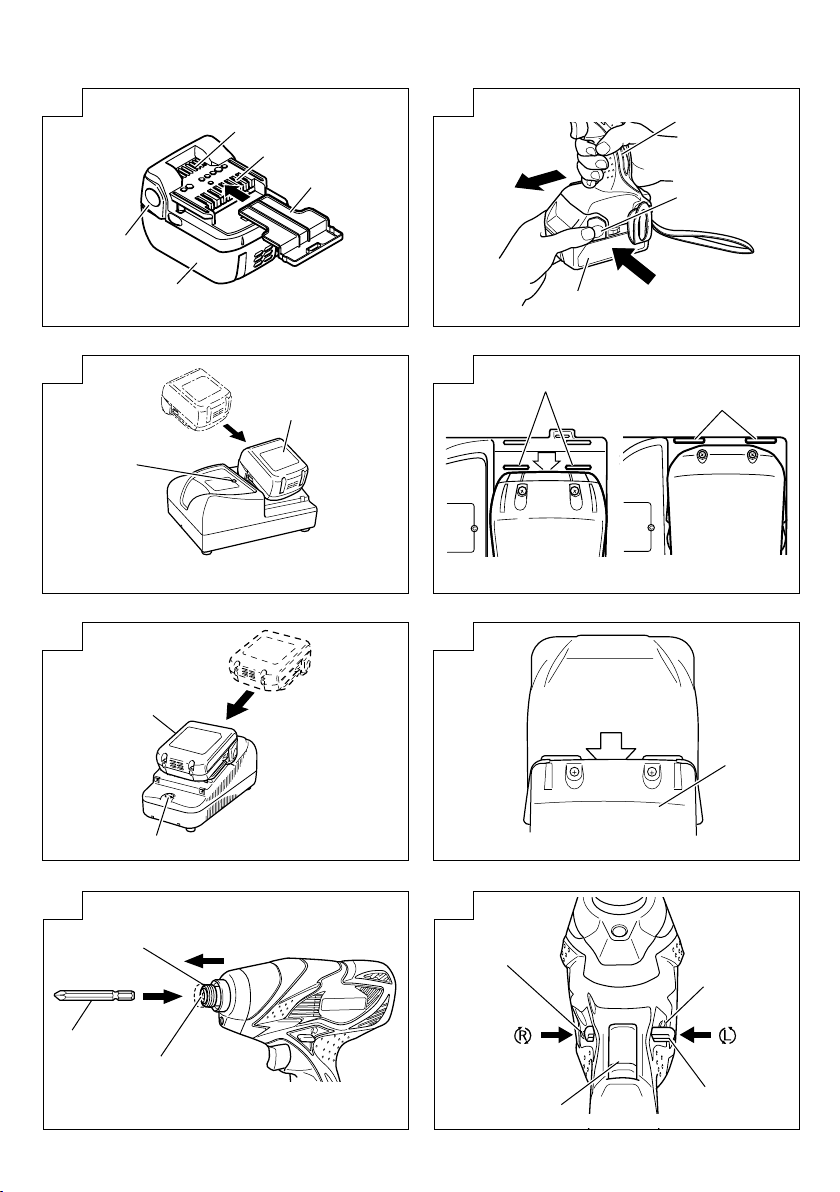 R

L