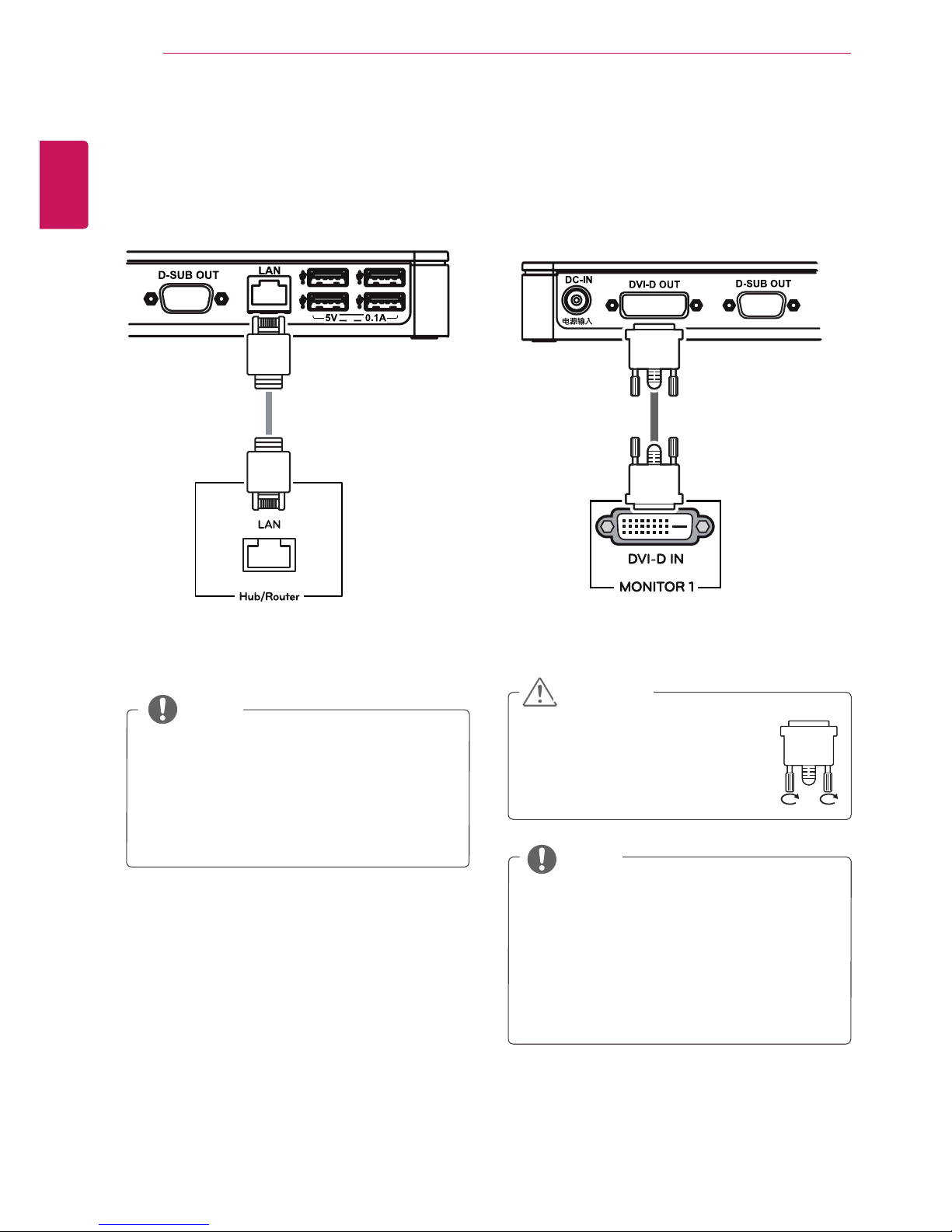 D-SUB OUT
LAN
5V 0.1A

LAN
Hub/Router

DC-IN
电源输入
DVI-D OUT
D-SUB OUT

DVI-D IN
MONITOR 1